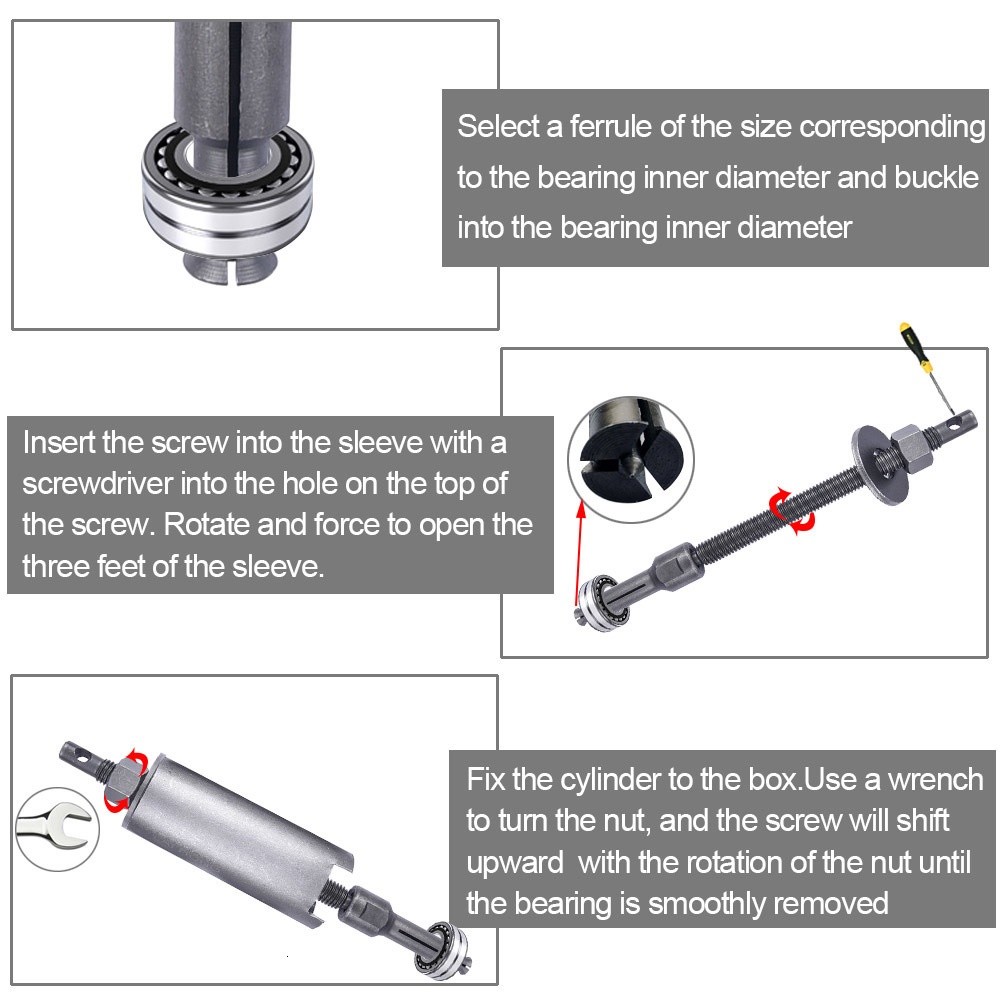 Select a ferrule of the size corresponding to the bearing inner diameter and buckle into the bearing inner diameter

Insert the screw into the sleeve with a screwdriver into the hole on the top of the screw. Rotate and force to open the three feet of the sleeve.

Fix the cylinder to the box.Use a wrench to turn the nut, and the screw will shift upward  with the rotation of the nut until the bearing is smoothly removed