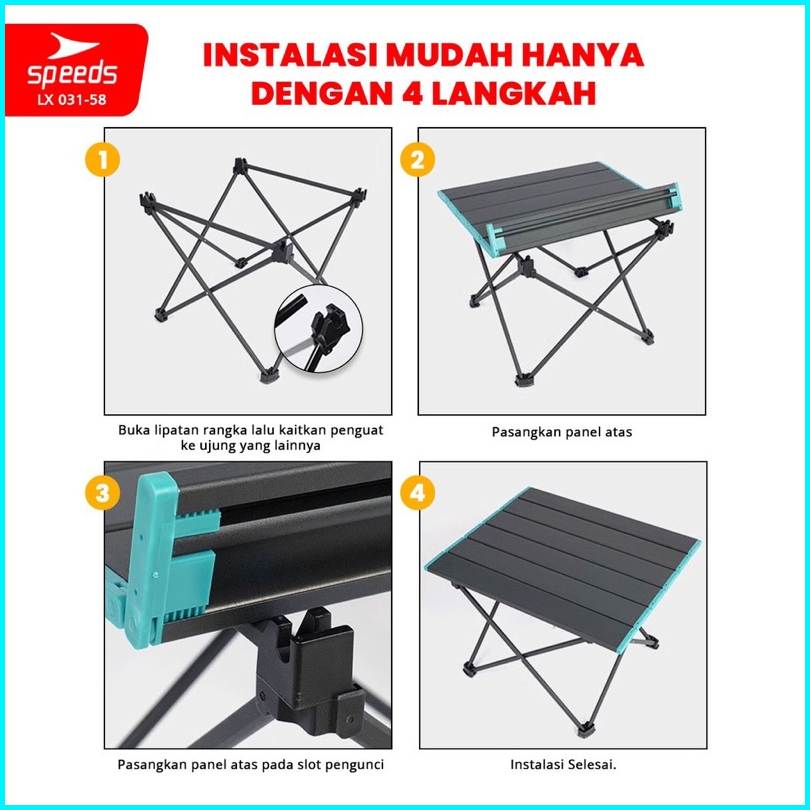 speeds
LX 031-58

INSTALASI MUDAH HANYA DENGAN 4 LANGKAH

1

Buka lipatan rangka lalu kaitkan penguat ke ujung yang lainnya

2

Pasangkan panel atas

3

Pasangkan panel atas pada slot pengunci

4

Instalasi Selesai.