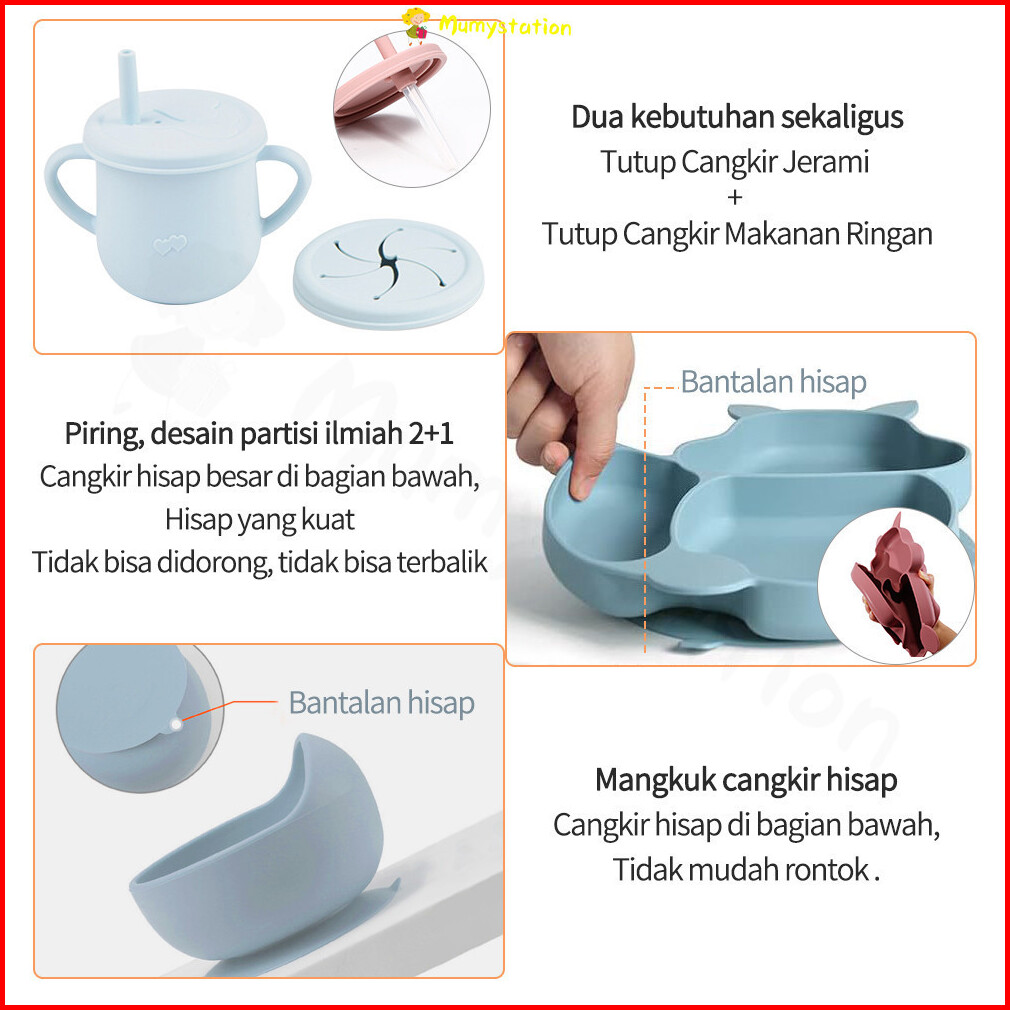 Mumystation

Dua kebutuhan sekaligus
Tutup Cangkir Jerami
+
Tutup Cangkir Makanan Ringan

Bantalan hisap

Piring, desain partisi ilmiah 2+1
Cangkir hisap besar di bagian bawah,
Hisap yang kuat
Tidak bisa didorong, tidak bisa terbalik

Bantalan hisap

Mangkuk cangkir hisap
Cangkir hisap di bagian bawah,
Tidak mudah rontok .