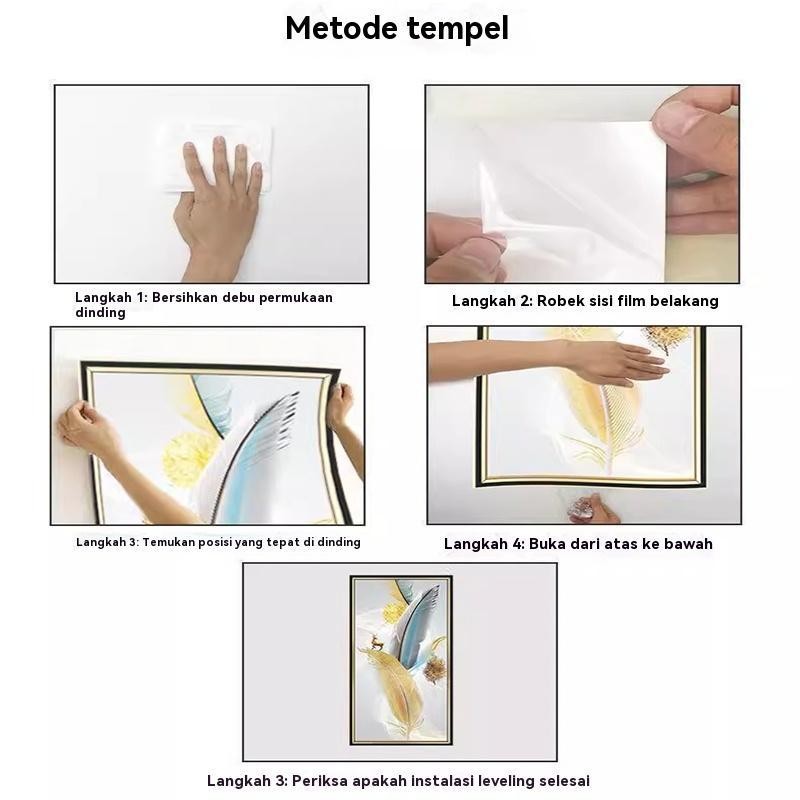 Metode tempel

Langkah 1: Bersihkan debu permukaan dinding

Langkah 2: Robek sisi film belakang

Langkah 3: Temukan posisi yang tepat di dinding

Langkah 4: Buka dari atas ke bawah

Langkah 3: Periksa apakah instalasi leveling selesai