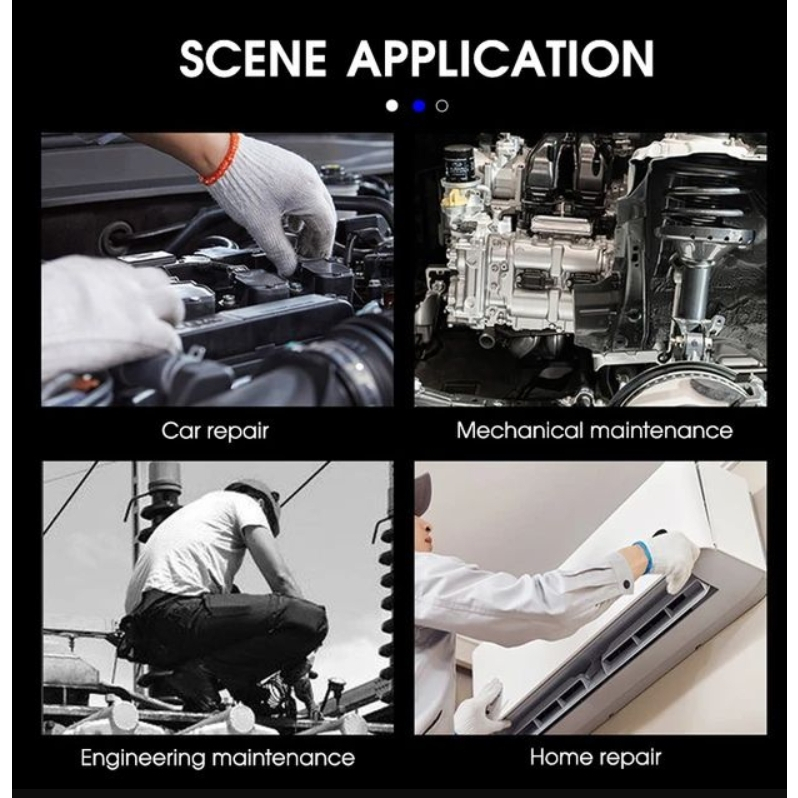 SCENE APPLICATION

Car repair

Mechanical maintenance

Engineering maintenance

Home repair