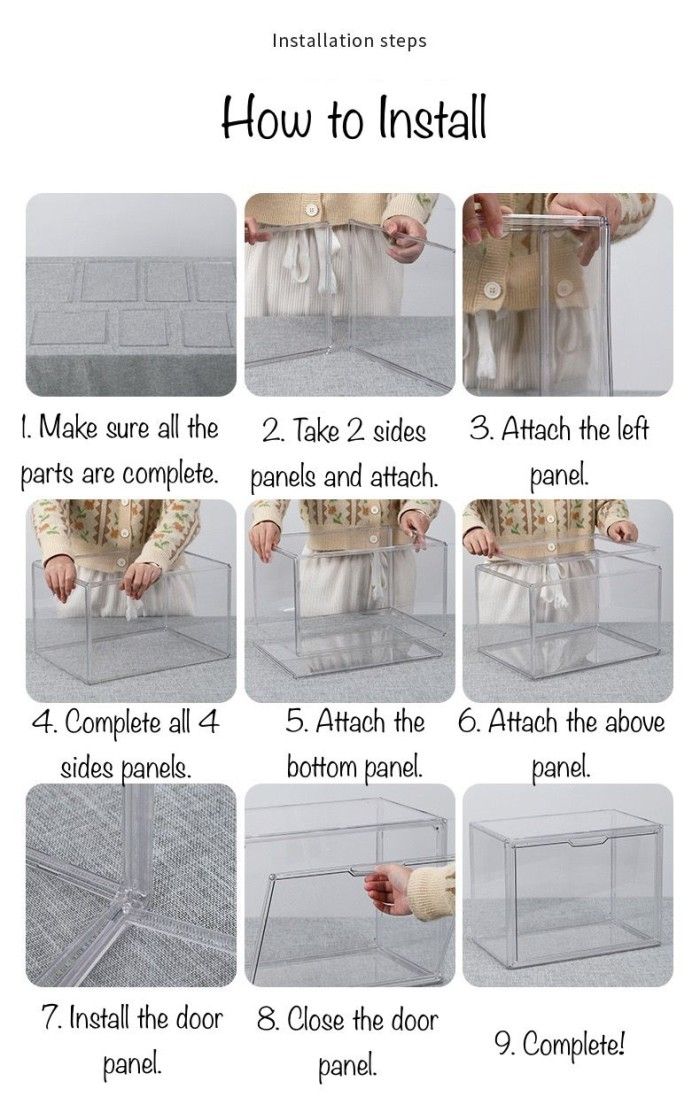 Installation steps

How to Install

1. Make sure all the parts are complete.

2. Take 2 sides panels and attach.

3. Attach the left panel.

4. Complete all 4 sides panels.

5. Attach the bottom panel.

6. Attach the above panel.

7. Install the door panel.

8. Close the door panel.

9. Complete!