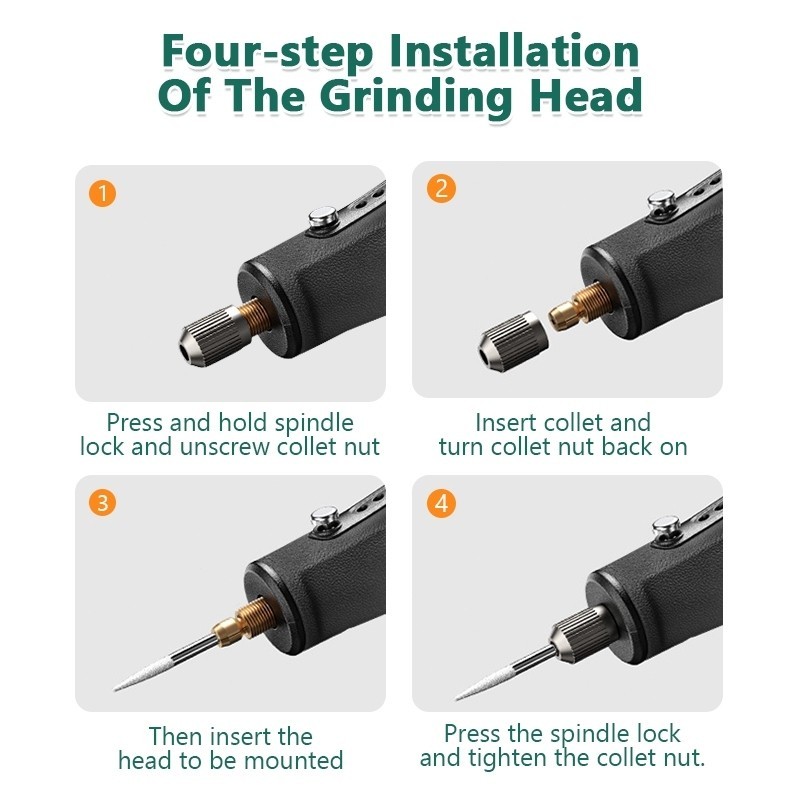 Four-step Installation
Of The Grinding Head

1

Press and hold spindle lock and unscrew collet nut

2

Insert collet and turn collet nut back on

3

Then insert the head to be mounted

4

Press the spindle lock and tighten the collet nut.