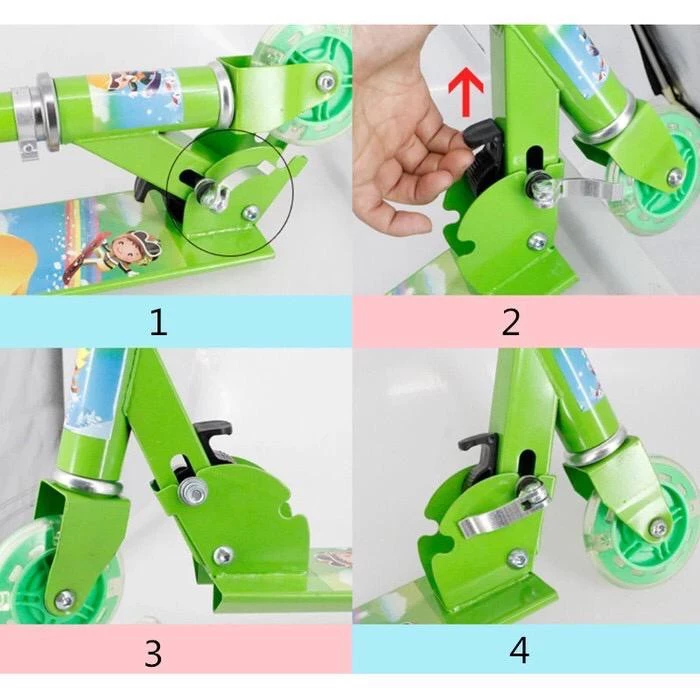 1

2

3

4