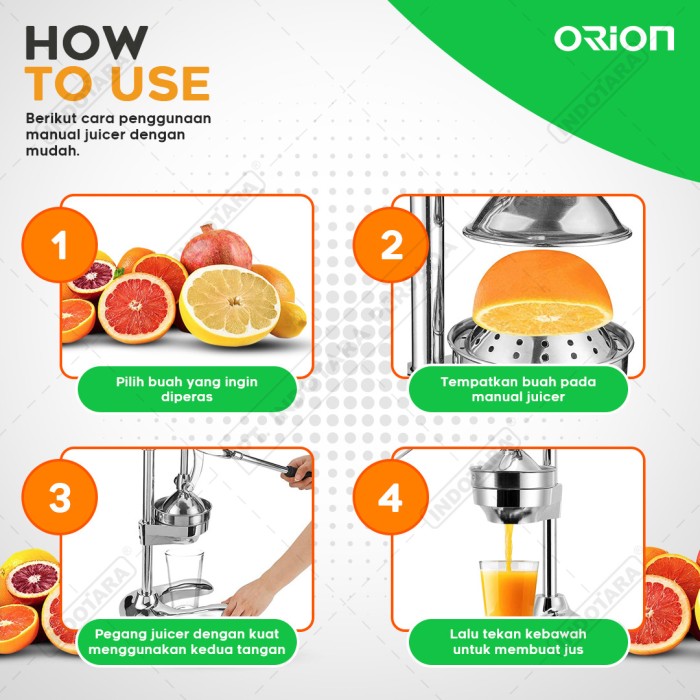 HOW TO USE

ORION

Berikut cara penggunaan manual juicer dengan mudah.

1

Pilih buah yang ingin diperas

2

Tempatkan buah pada manual juicer

3

Pegang juicer dengan kuat menggunakan kedua tangan

4

Lalu tekan kebawah untuk membuat jus

INDOTARA