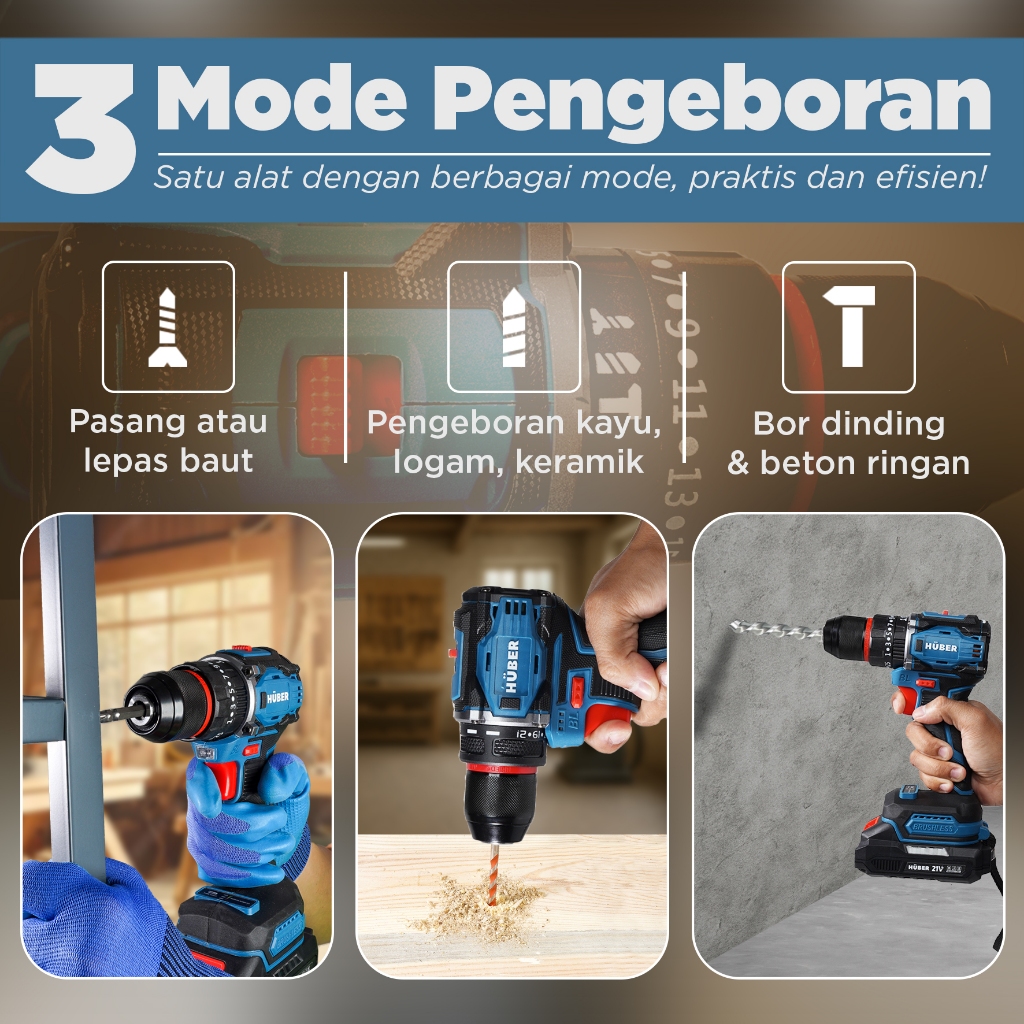 3 Mode Pengeboran
Satu alat dengan berbagai mode, praktis dan efisien!

Pasang atau lepas baut

Pengeboran kayu, logam, keramik

Bor dinding & beton ringan

HÜBER

HÜBER

HÜBER

BRUSHLESS

HÜBER 21V