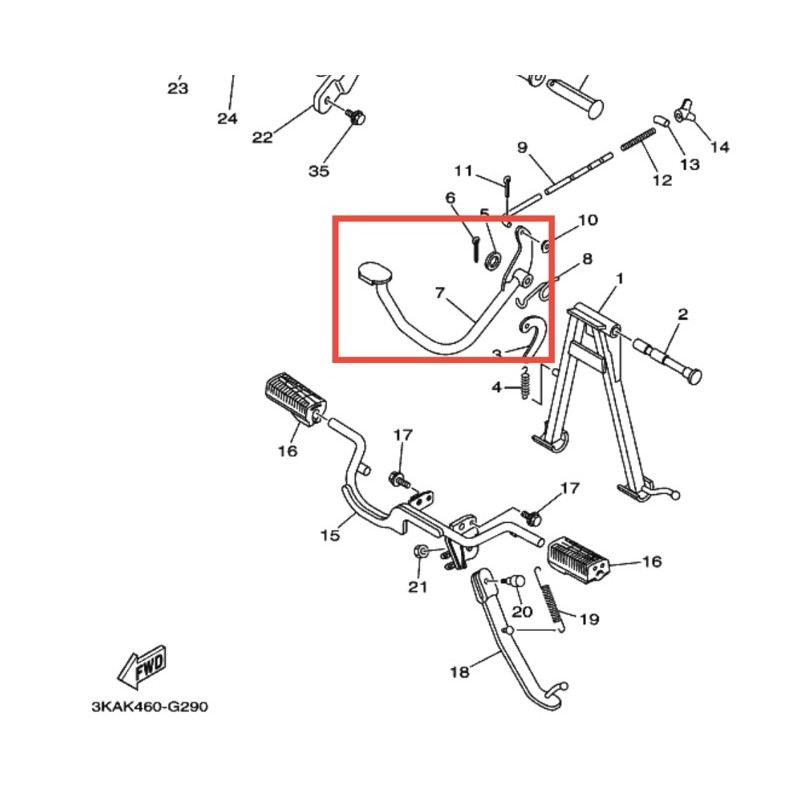 23
24
22
35
9
11
14
13
12
6
5
10
8
7
1
2
3
4
16
17
17
15
16
21
20
19
18
FWD
3KAK460-G290