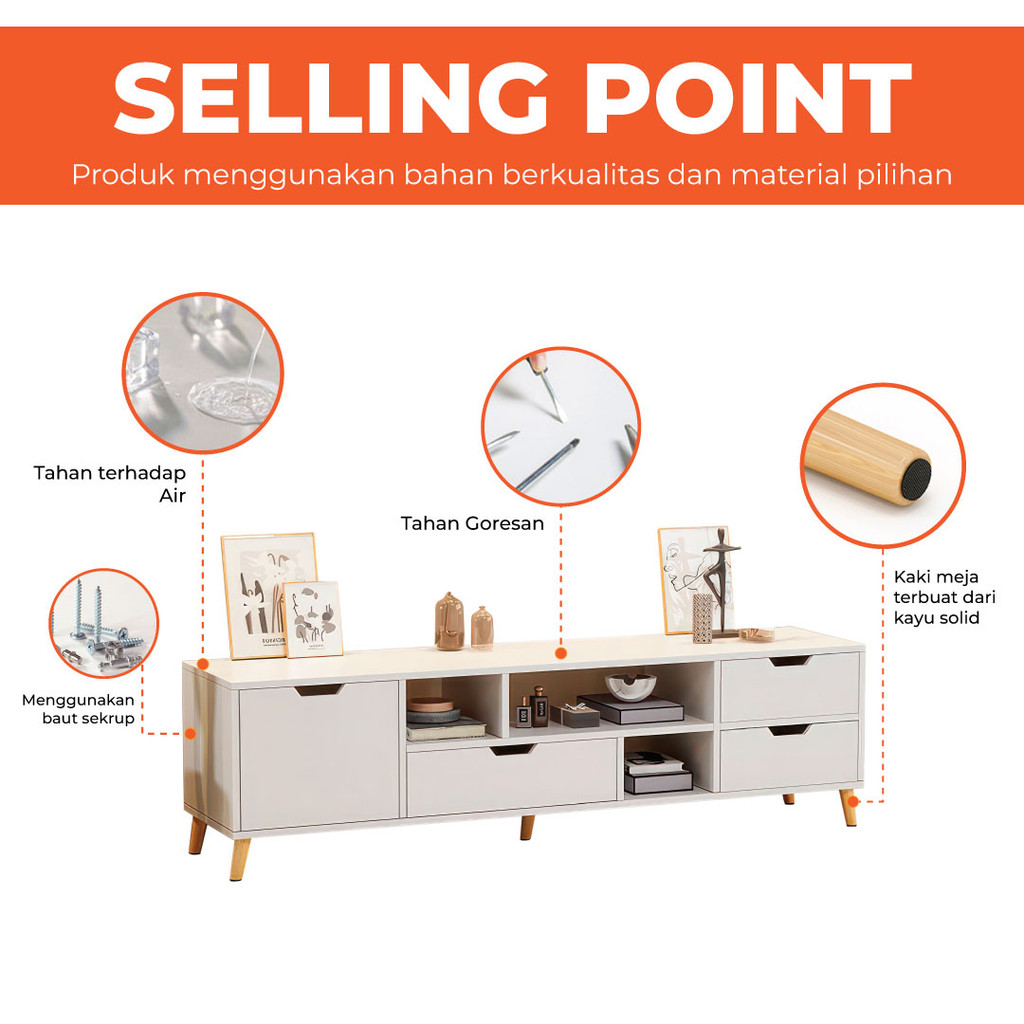 SELLING POINT
Produk menggunakan bahan berkualitas dan material pilihan

Tahan terhadap Air

Tahan Goresan

Kaki meja terbuat dari kayu solid

Menggunakan baut sekrup