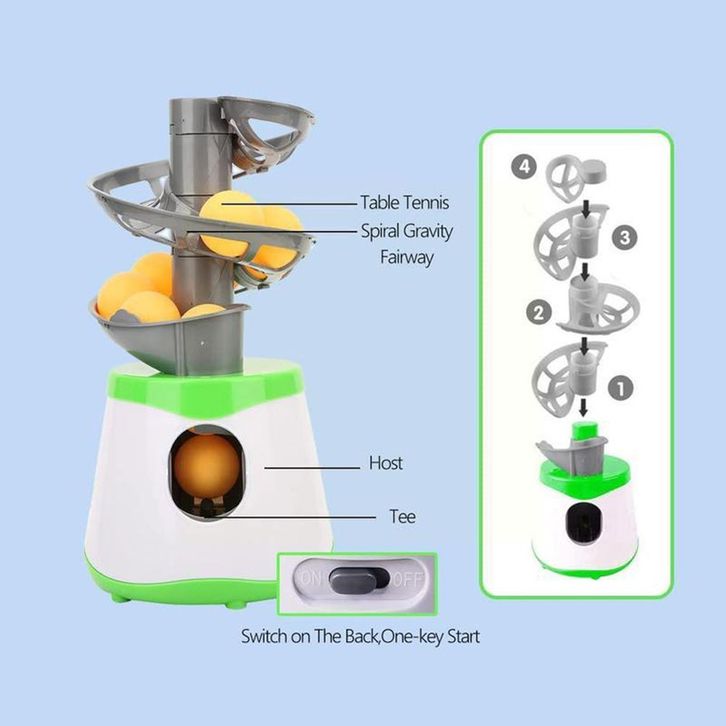 Table Tennis
Spiral Gravity Fairway
Host
Tee
ON OFF
Switch on The Back,One-key Start
4
3
2
1