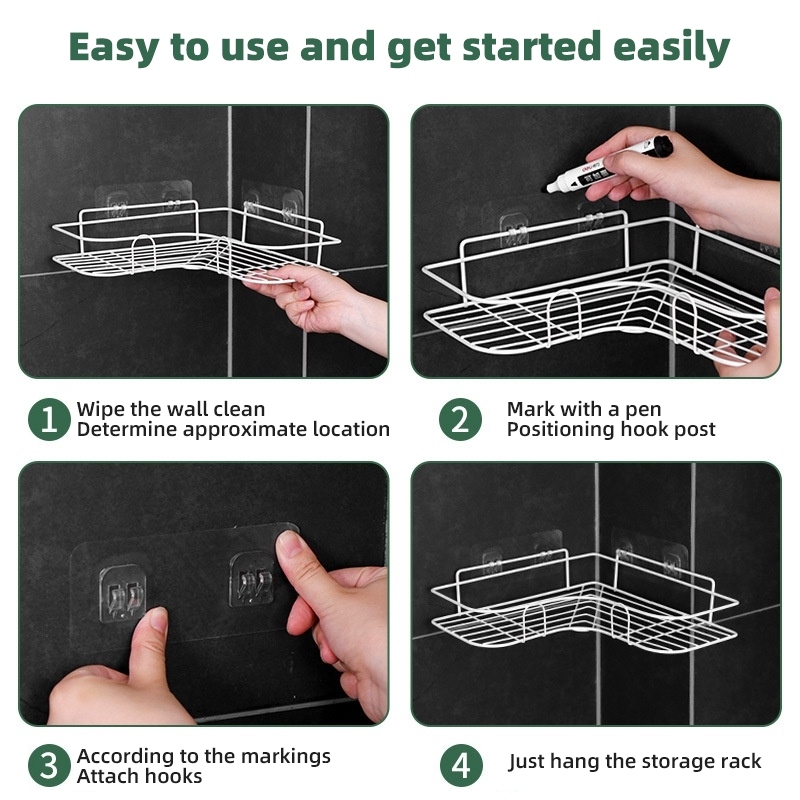 Easy to use and get started easily

1 Wipe the wall clean
Determine approximate location

2 Mark with a pen
Positioning hook post

3 According to the markings
Attach hooks

4 Just hang the storage rack