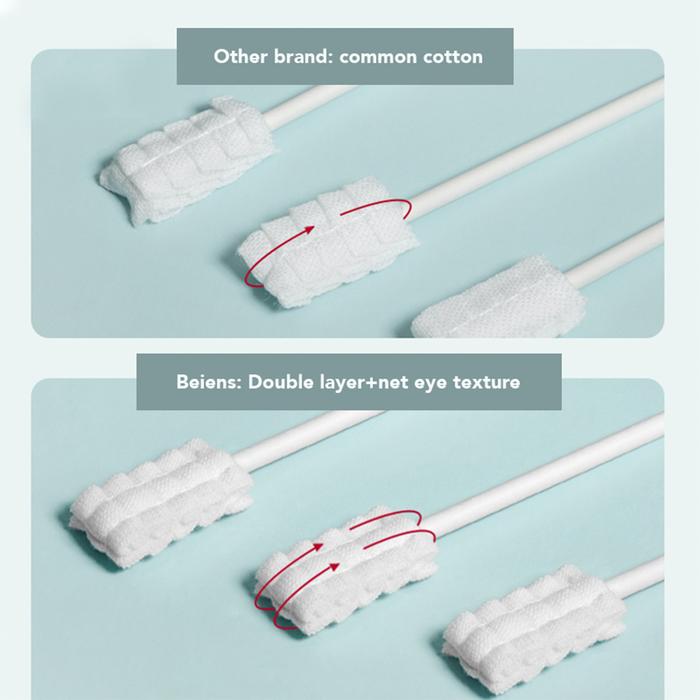 Other brand: common cotton

Beiens: Double layer+net eye texture