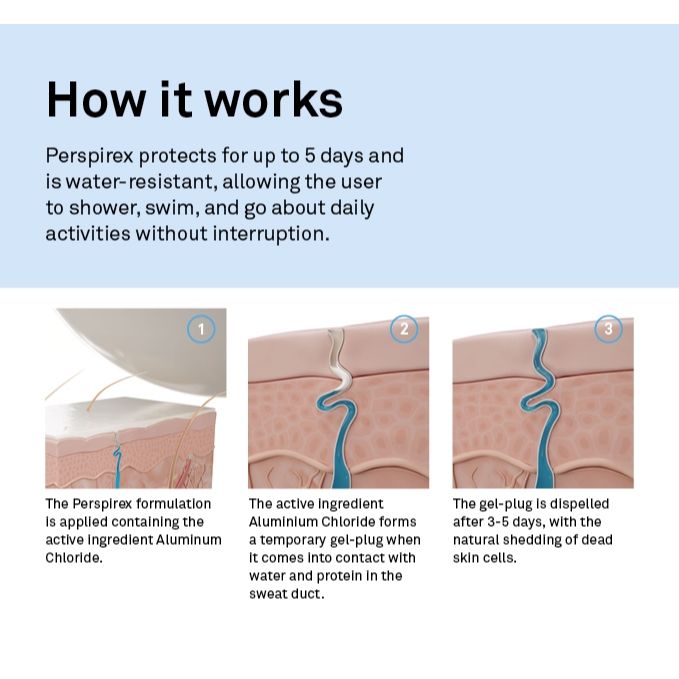 How it works

Perspirex protects for up to 5 days and is water-resistant, allowing the user to shower, swim, and go about daily activities without interruption.

1

The Perspirex formulation is applied containing the active ingredient Aluminum Chloride.

2

The active ingredient Aluminium Chloride forms a temporary gel-plug when it comes into contact with water and protein in the sweat duct.

3

The gel-plug is dispelled after 3-5 days, with the natural shedding of dead skin cells.