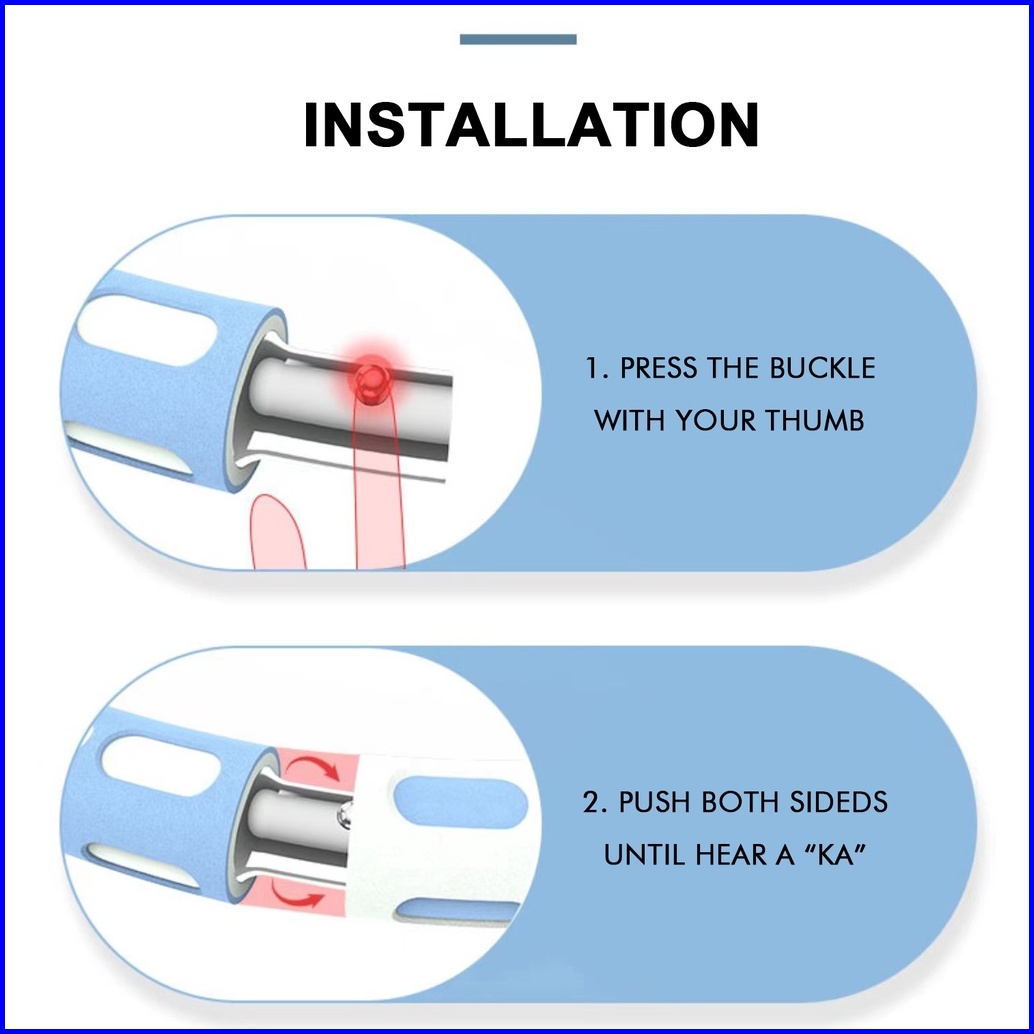 INSTALLATION

1. PRESS THE BUCKLE WITH YOUR THUMB

2. PUSH BOTH SIDEDS UNTIL HEAR A “KA”