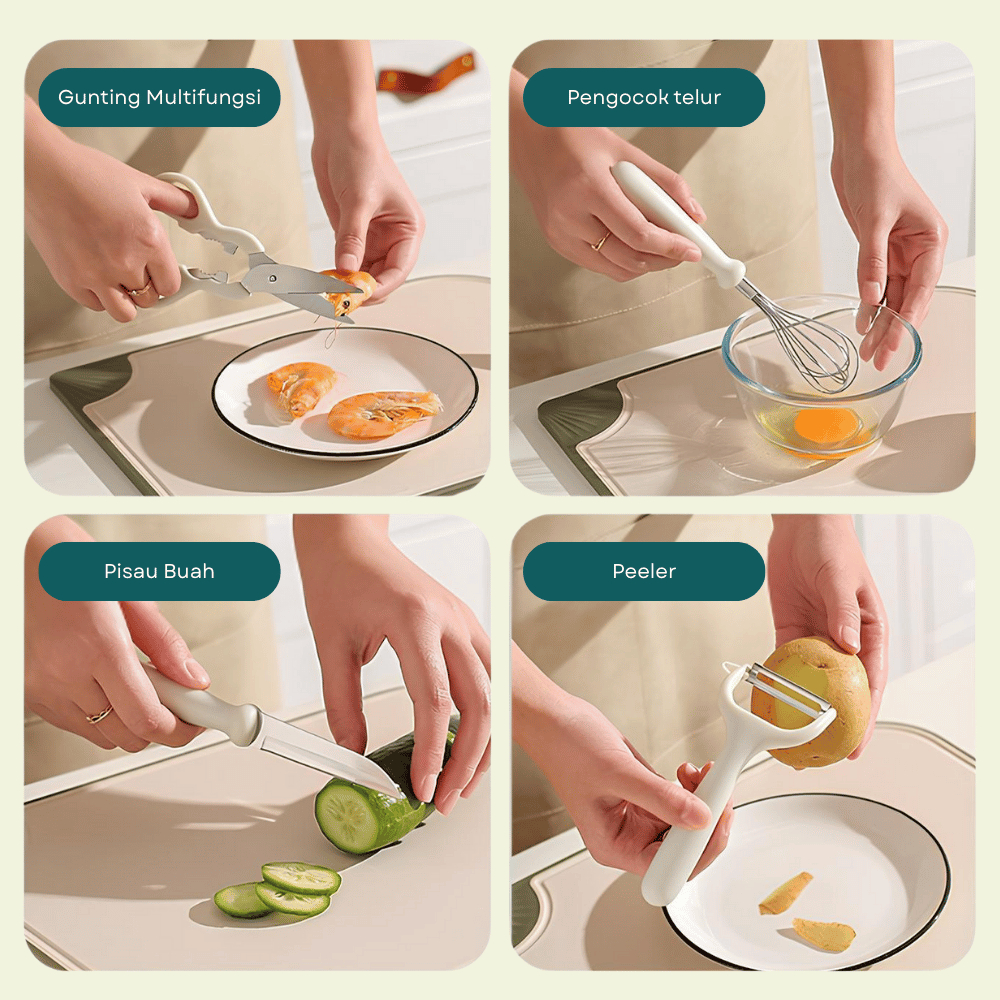 Gunting Multifungsi

Pengocok telur

Pisau Buah

Peeler