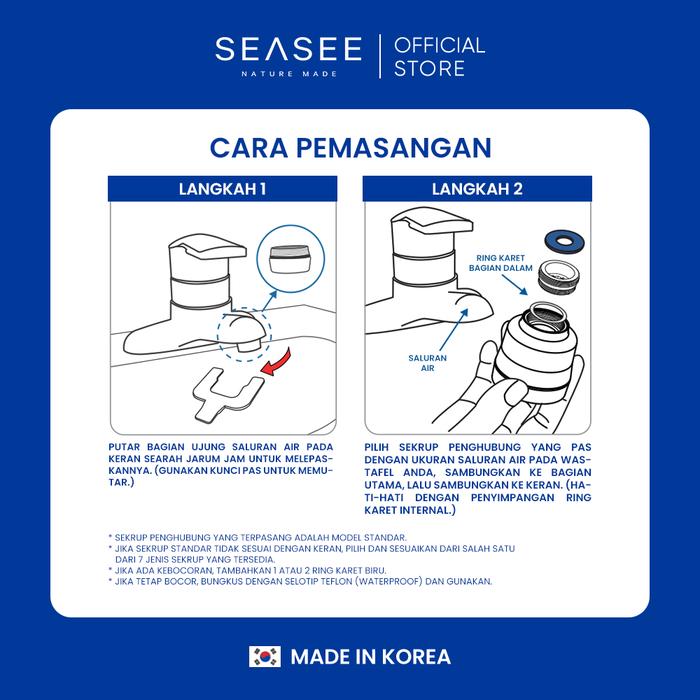 SEASEE
NATURE MADE
OFFICIAL STORE

CARA PEMASANGAN

LANGKAH 1

PUTAR BAGIAN UJUNG SALURAN AIR PADA KERAN SEARAH JARUM JAM UNTUK MELEPASKANNYA. (GUNAKAN KUNCI PAS UNTUK MEMUTAR.)

LANGKAH 2

RING KARET BAGIAN DALAM

SALURAN AIR

PILIH SEKRUP PENGHUBUNG YANG PAS DENGAN UKURAN SALURAN AIR PADA WASTAFEL ANDA, SAMBUNGKAN KE BAGIAN UTAMA, LALU SAMBUNGKAN KE KERAN. (HATI-HATI DENGAN PENYIMPANGAN RING KARET INTERNAL.)

* SEKRUP PENGHUBUNG YANG TERPASANG ADALAH MODEL STANDAR.
* JIKA SEKRUP STANDAR TIDAK SESUAI DENGAN KERAN, PILIH DAN SESUAIKAN DARI SALAH SATU DARI 7 JENIS SEKRUP YANG TERSEDIA.
* JIKA ADA KEBOCORAN, TAMBAHKAN 1 ATAU 2 RING KARET BIRU.
* JIKA TETAP BOCOR, BUNGKUS DENGAN SELOTIP TEFLON (WATERPROOF) DAN GUNAKAN.

MADE IN KOREA