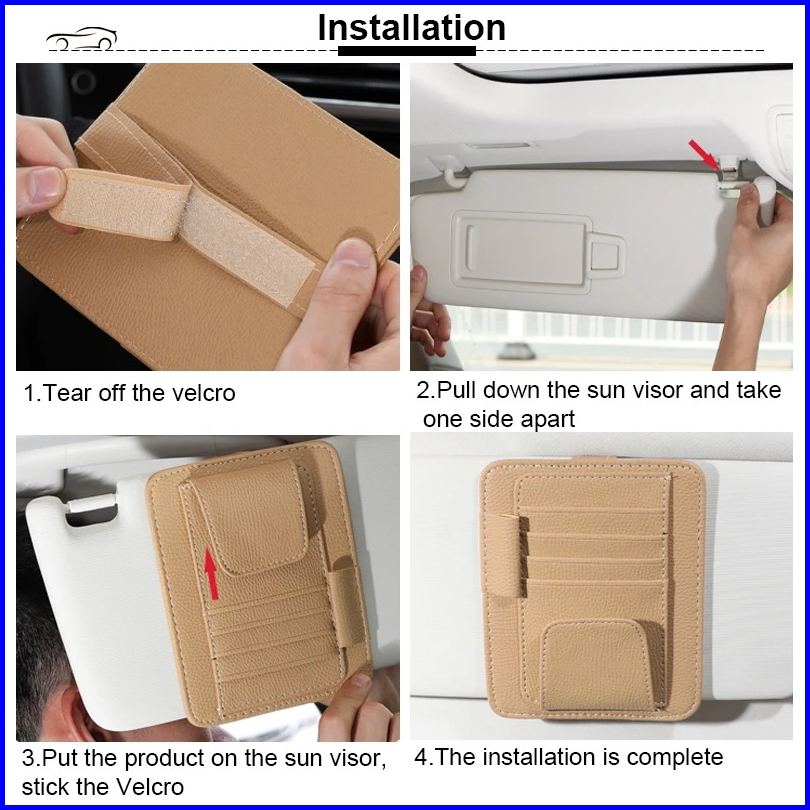 Installation

1.Tear off the velcro

2.Pull down the sun visor and take one side apart

3.Put the product on the sun visor, stick the Velcro

4.The installation is complete