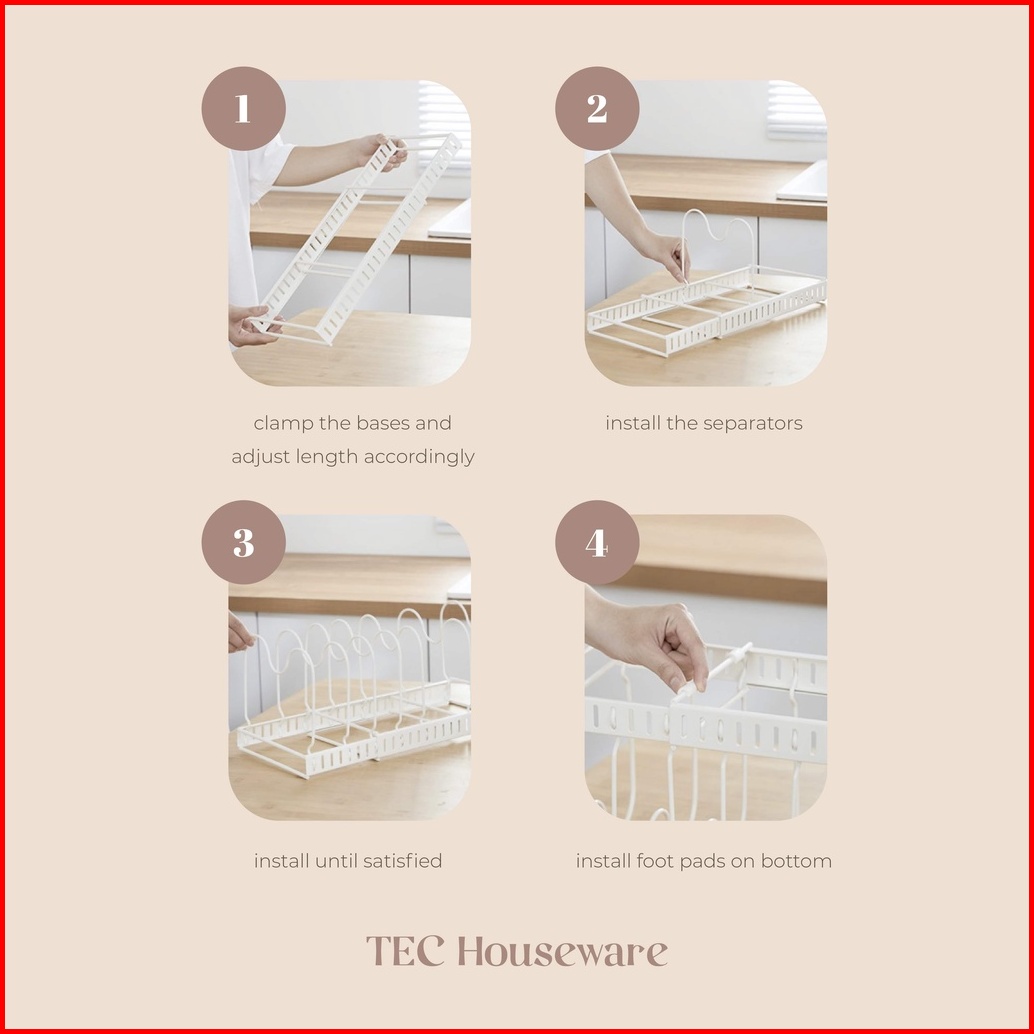 1

clamp the bases and adjust length accordingly

2

install the separators

3

install until satisfied

4

install foot pads on bottom

TEC Houseware