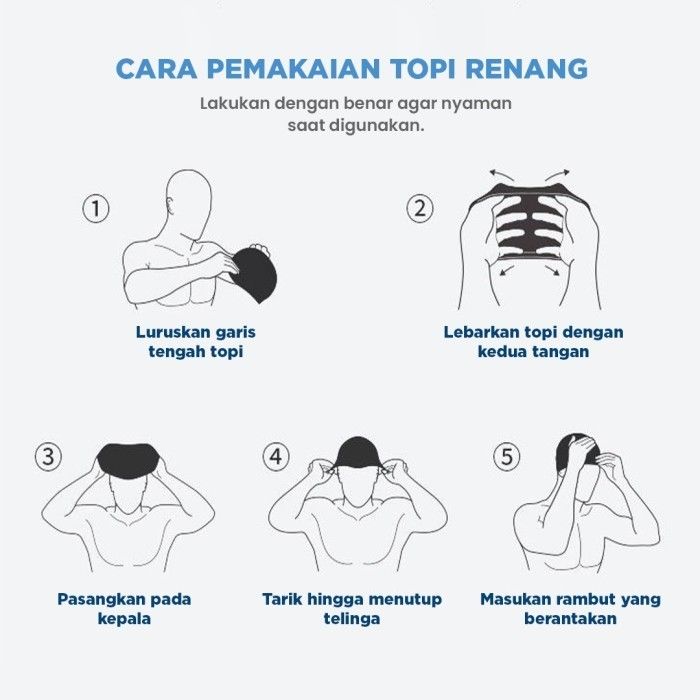 CARA PEMAKAIAN TOPI RENANG

Lakukan dengan benar agar nyaman saat digunakan.

1

Luruskan garis tengah topi

2

Lebarkan topi dengan kedua tangan

3

Pasangkan pada kepala

4

Tarik hingga menutup telinga

5

Masukan rambut yang berantakan