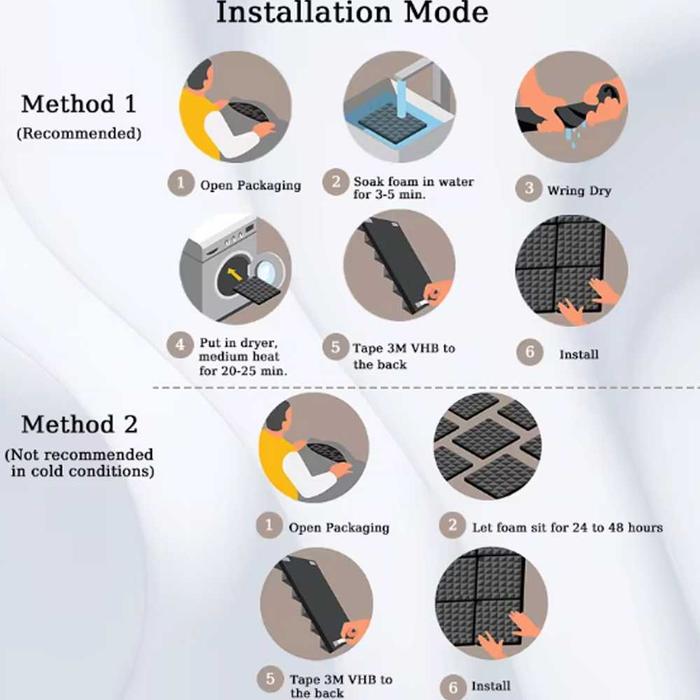 Installation Mode

Method 1
(Recommended)

1 Open Packaging

2 Soak foam in water for 3-5 min.

3 Wring Dry

4 Put in dryer, medium heat for 20-25 min.

5 Tape 3M VHB to the back

6 Install

Method 2
(Not recommended in cold conditions)

1 Open Packaging

2 Let foam sit for 24 to 48 hours

5 Tape 3M VHB to the back

6 Install