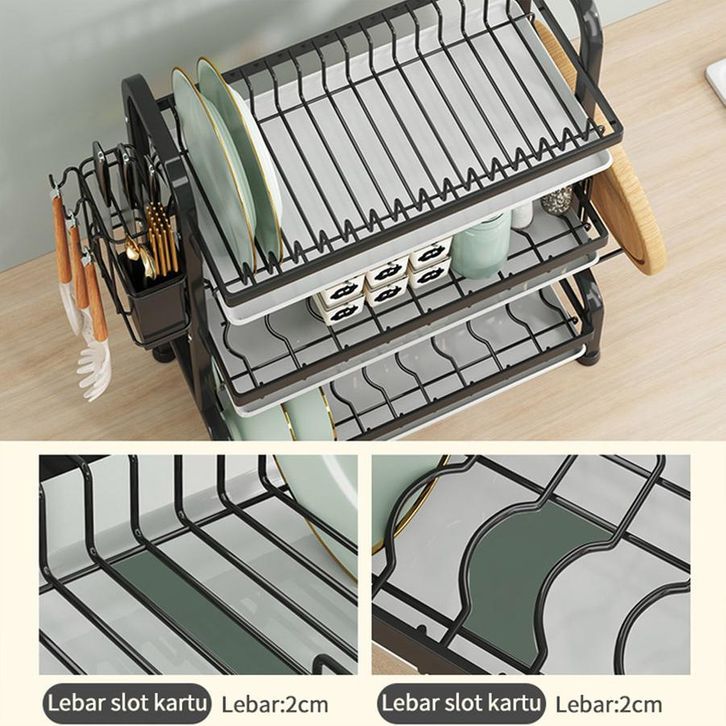 Lebar slot kartu Lebar:2cm

Lebar slot kartu Lebar:2cm