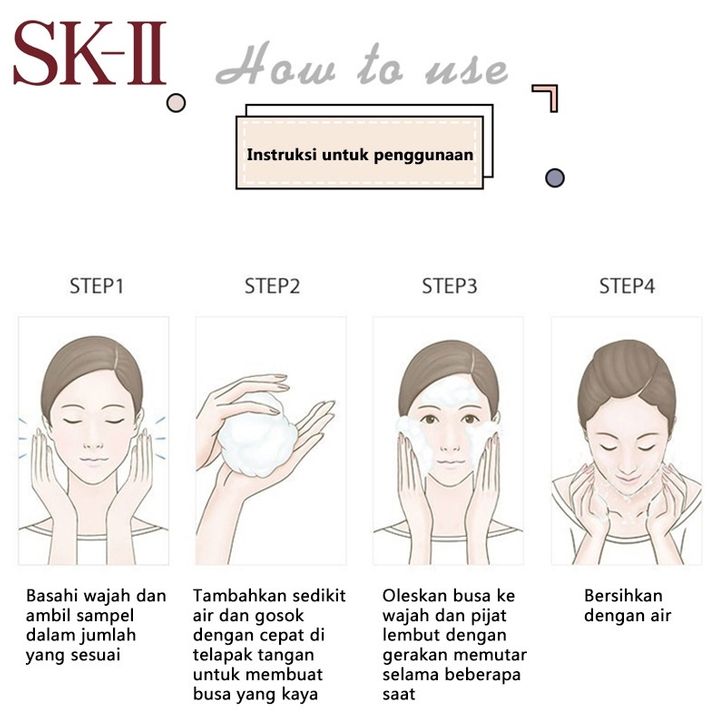 SK-II

How to use

Instruksi untuk penggunaan

STEP1

Basahi wajah dan ambil sampel dalam jumlah yang sesuai

STEP2

Tambahkan sedikit air dan gosok dengan cepat di telapak tangan untuk membuat busa yang kaya

STEP3

Oleskan busa ke wajah dan pijat lembut dengan gerakan memutar selama beberapa saat

STEP4

Bersihkan dengan air