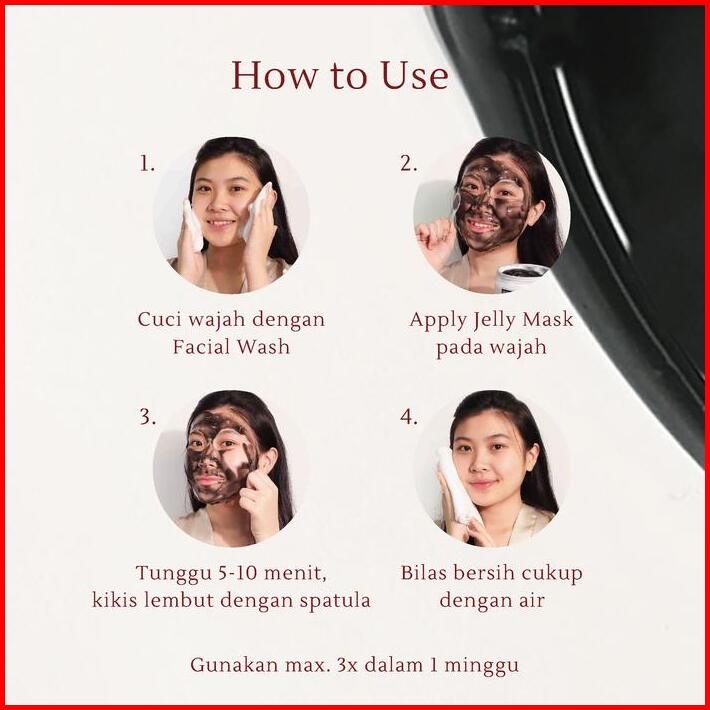 How to Use

1.

Cuci wajah dengan Facial Wash

2.

Apply Jelly Mask pada wajah

3.

Tunggu 5-10 menit, kikis lembut dengan spatula

4.

Bilas bersih cukup dengan air

Gunakan max. 3x dalam 1 minggu