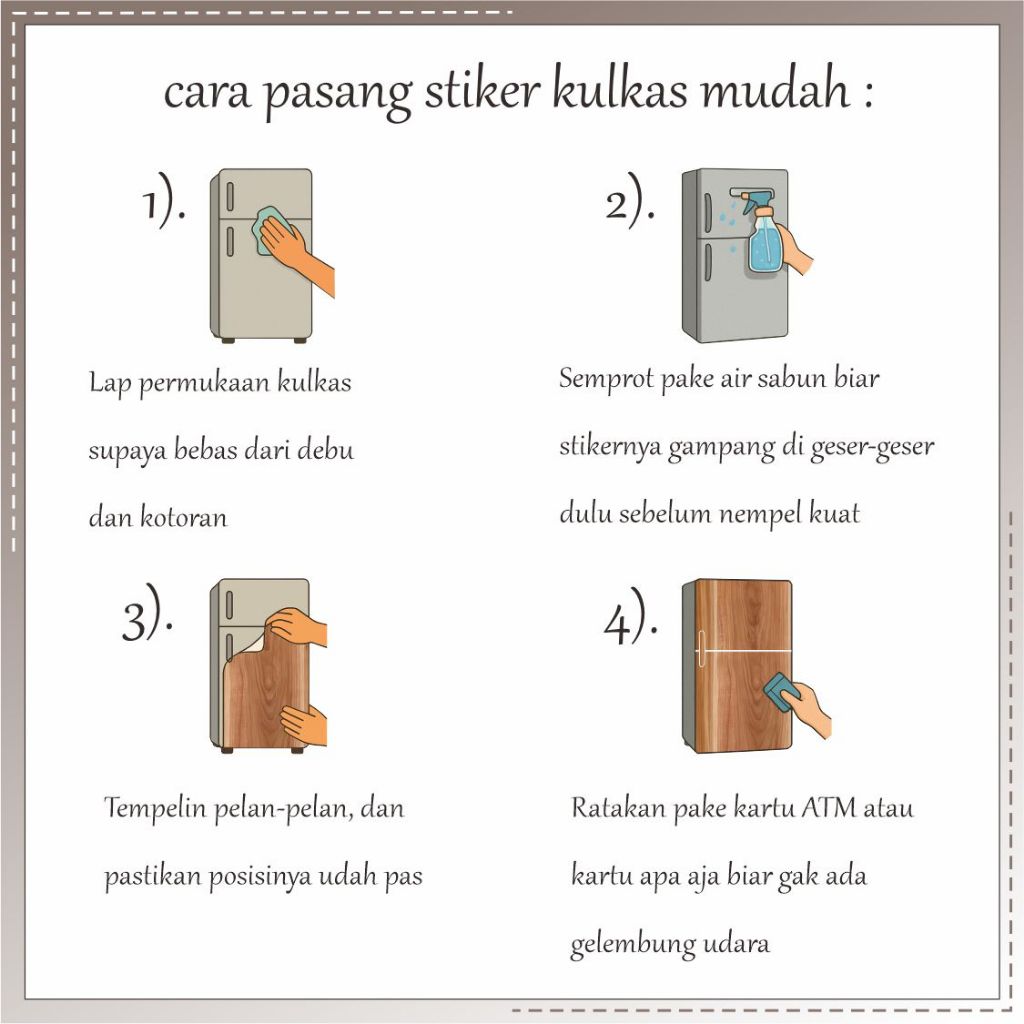 cara pasang stiker kulkas mudah :

1).

Lap permukaan kulkas supaya bebas dari debu dan kotoran

2).

Semprot pake air sabun biar stikernya gampang di geser-geser dulu sebelum nempel kuat

3).

Tempelin pelan-pelan, dan pastikan posisinya udah pas

4).

Ratakan pake kartu ATM atau kartu apa aja biar gak ada gelembung udara