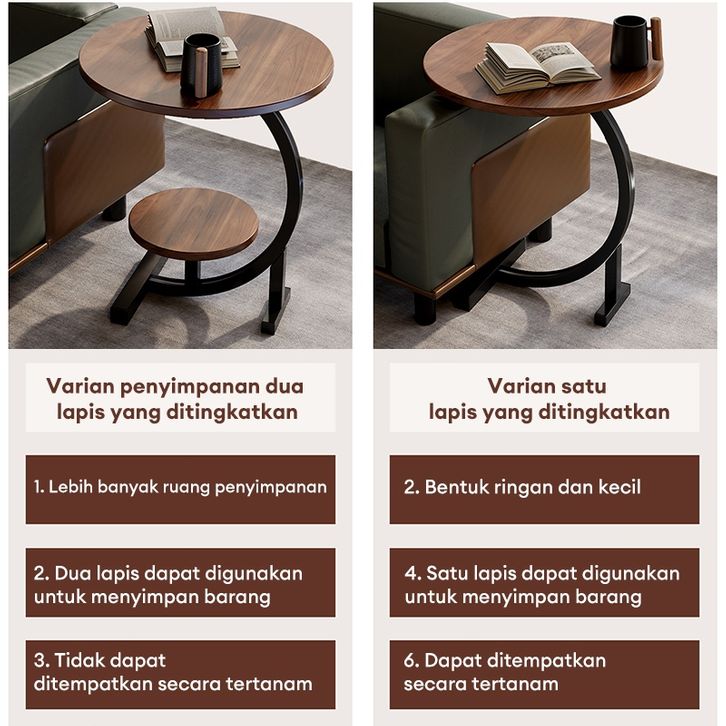 Varian penyimpanan dua lapis yang ditingkatkan

1. Lebih banyak ruang penyimpanan

2. Dua lapis dapat digunakan untuk menyimpan barang

3. Tidak dapat ditempatkan secara tertanam

Varian satu lapis yang ditingkatkan

2. Bentuk ringan dan kecil

4. Satu lapis dapat digunakan untuk menyimpan barang

6. Dapat ditempatkan secara tertanam