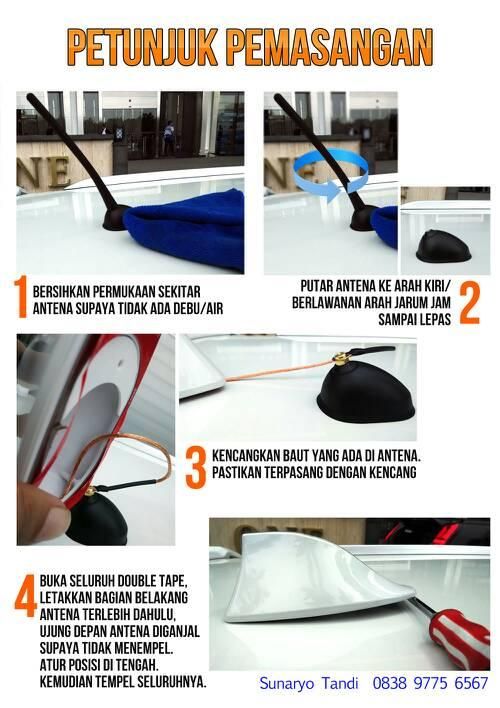 PETUNJUK PEMASANGAN

NE

NE

1 BERSIHKAN PERMUKAAN SEKITAR ANTENA SUPAYA TIDAK ADA DEBU/AIR

PUTAR ANTENA KE ARAH KIRI/ BERLAWANAN ARAH JARUM JAM SAMPAI LEPAS 2

3 KENCANGKAN BAUT YANG ADA DI ANTENA. PASTIKAN TERPASANG DENGAN KENCANG

4 BUKA SELURUH DOUBLE TAPE, LETAKKAN BAGIAN BELAKANG ANTENA TERLEBIH DAHULU, UJUNG DEPAN ANTENA DIGANJAL SUPAYA TIDAK MENEMPEL. ATUR POSISI DI TENGAH. KEMUDIAN TEMPEL SELURUHNYA.

Sunaryo Tandi 0838 9775 6567