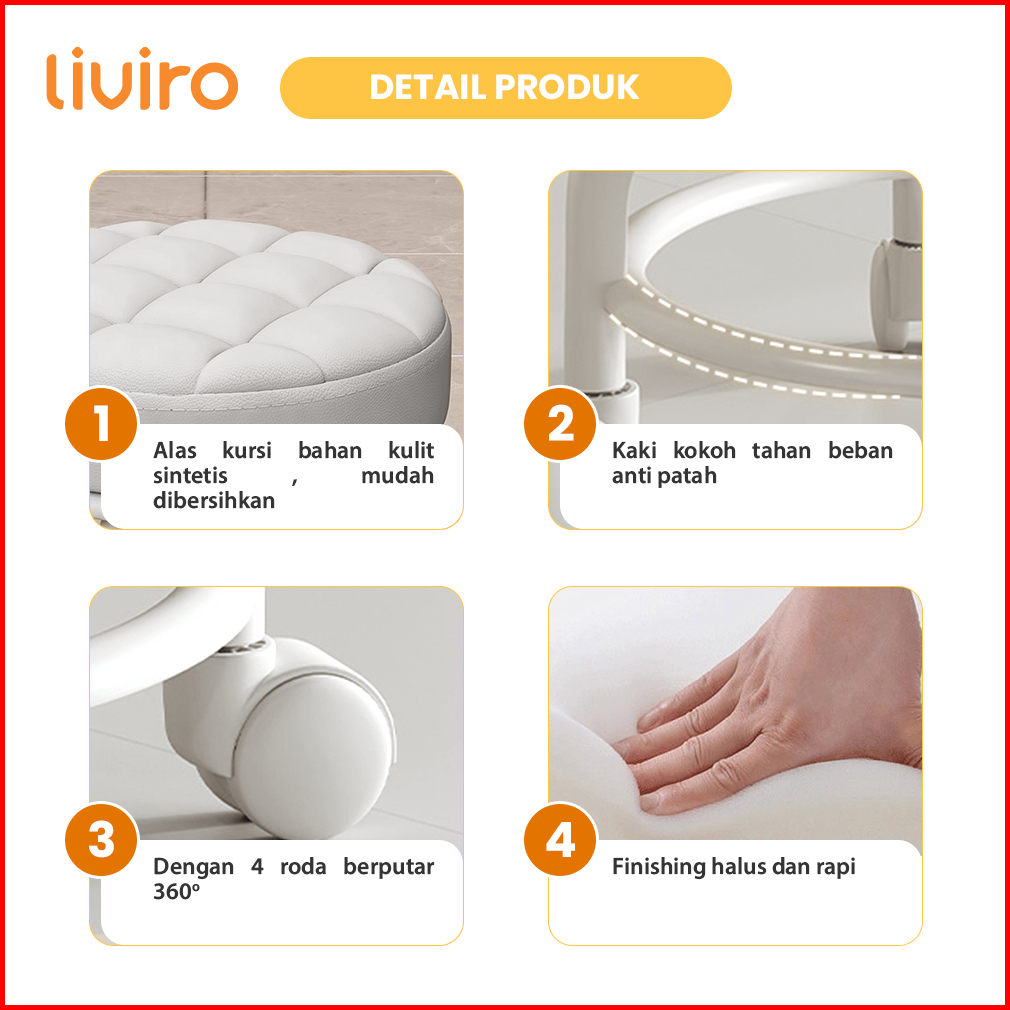 liviro

DETAIL PRODUK

1

Alas kursi bahan kulit sintetis , mudah dibersihkan

2

Kaki kokoh tahan beban anti patah

3

Dengan 4 roda berputar 360°

4

Finishing halus dan rapi