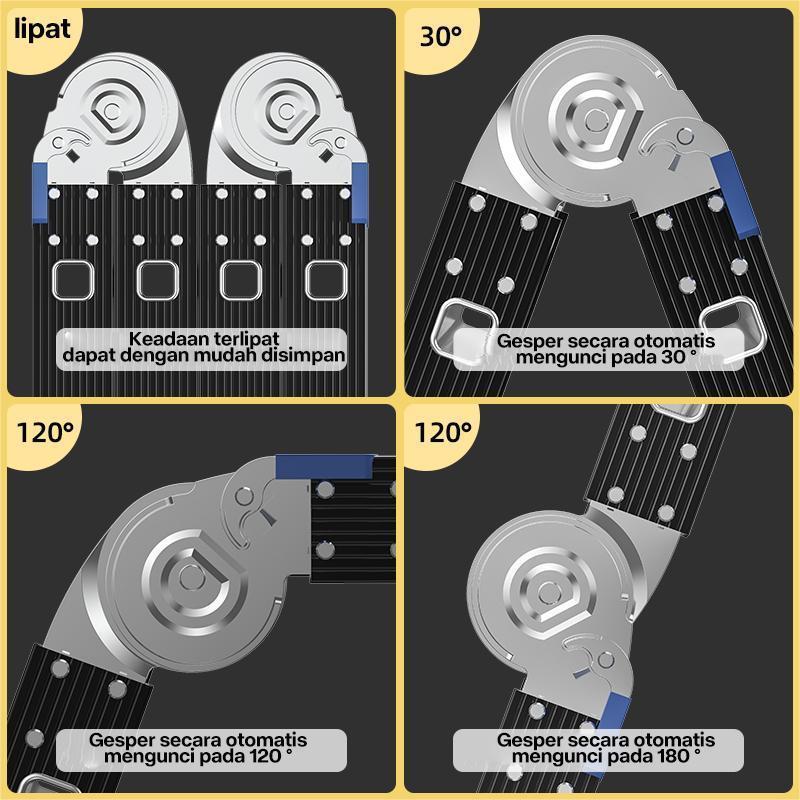 lipat

Keadaan terlipat dapat dengan mudah disimpan

30°

Gesper secara otomatis mengunci pada 30 °

120°

Gesper secara otomatis mengunci pada 120 °

120°

Gesper secara otomatis mengunci pada 180 °