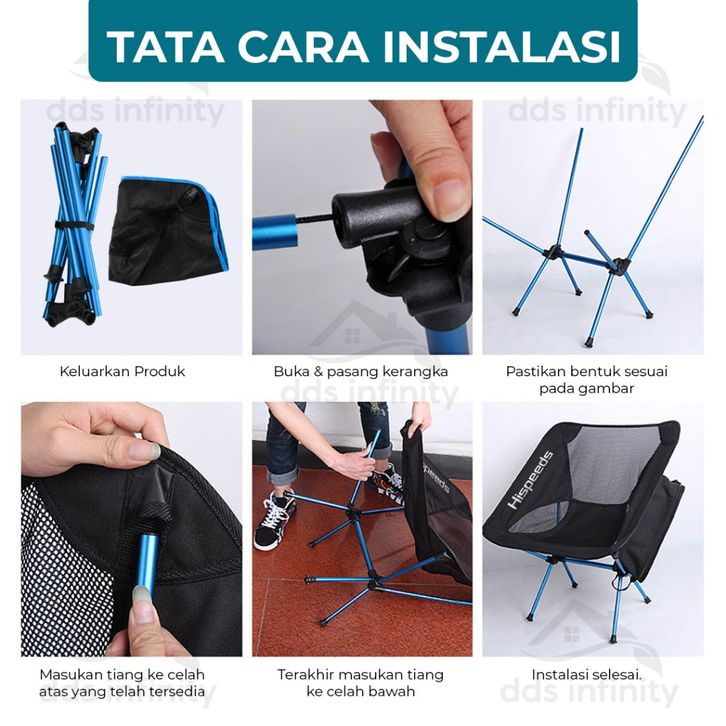 TATA CARA INSTALASI

dds infinity

dds infinity

Keluarkan Produk

Buka & pasang kerangka

Pastikan bentuk sesuai pada gambar

dds infinity

Hispeeds

Hispeeds

Masukan tiang ke celah atas yang telah tersedia

Terakhir masukan tiang ke celah bawah

Instalasi selesai.

dds infinity

dds infinity