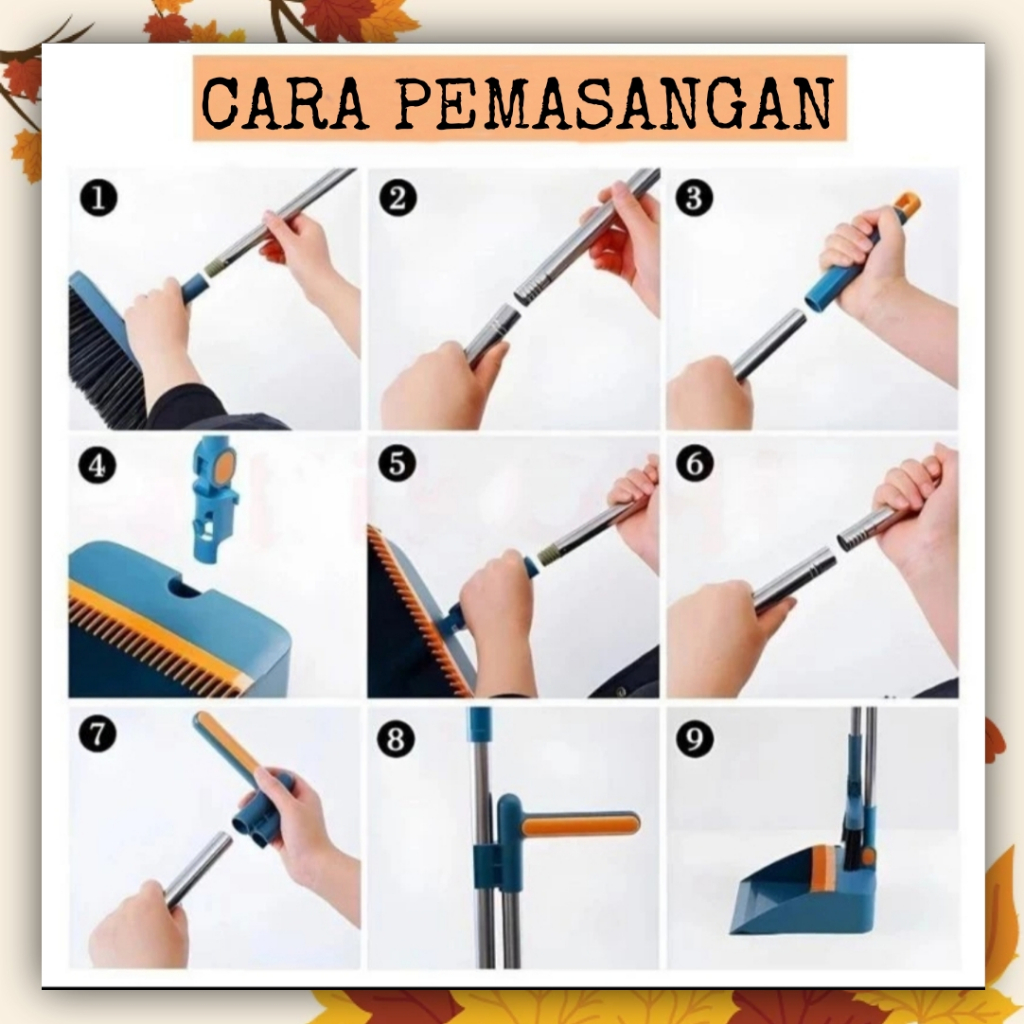 CARA PEMASANGAN

1

2

3

4

5

6

7

8

9