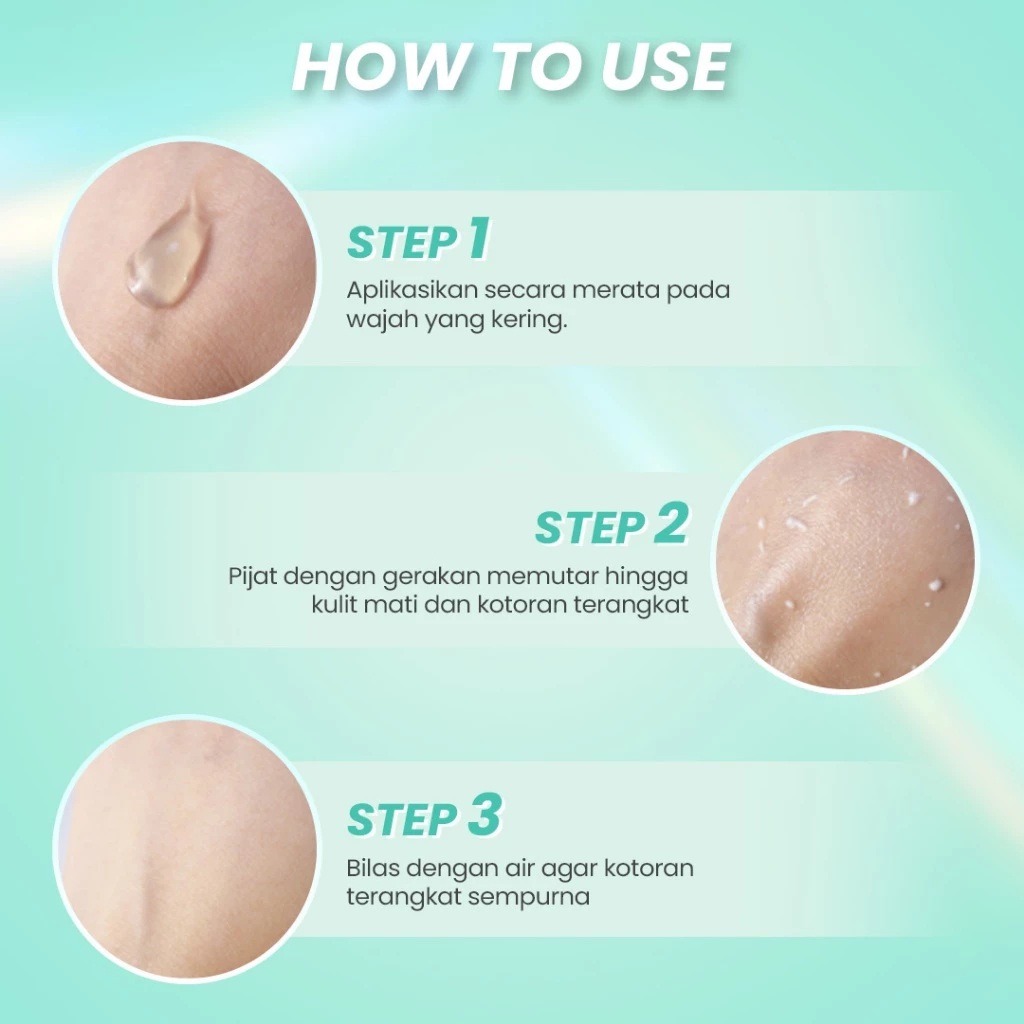 HOW TO USE

STEP 1
Aplikasikan secara merata pada wajah yang kering.

STEP 2
Pijat dengan gerakan memutar hingga kulit mati dan kotoran terangkat

STEP 3
Bilas dengan air agar kotoran terangkat sempurna