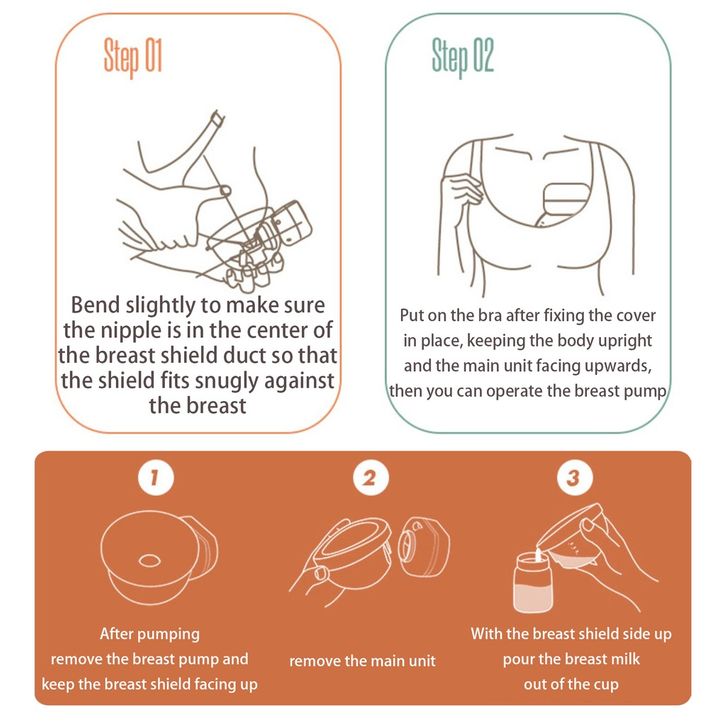 Step 01

Bend slightly to make sure the nipple is in the center of the breast shield duct so that the shield fits snugly against the breast

Step 02

Put on the bra after fixing the cover in place, keeping the body upright and the main unit facing upwards, then you can operate the breast pump

1

After pumping remove the breast pump and keep the breast shield facing up

2

remove the main unit

3

With the breast shield side up pour the breast milk out of the cup