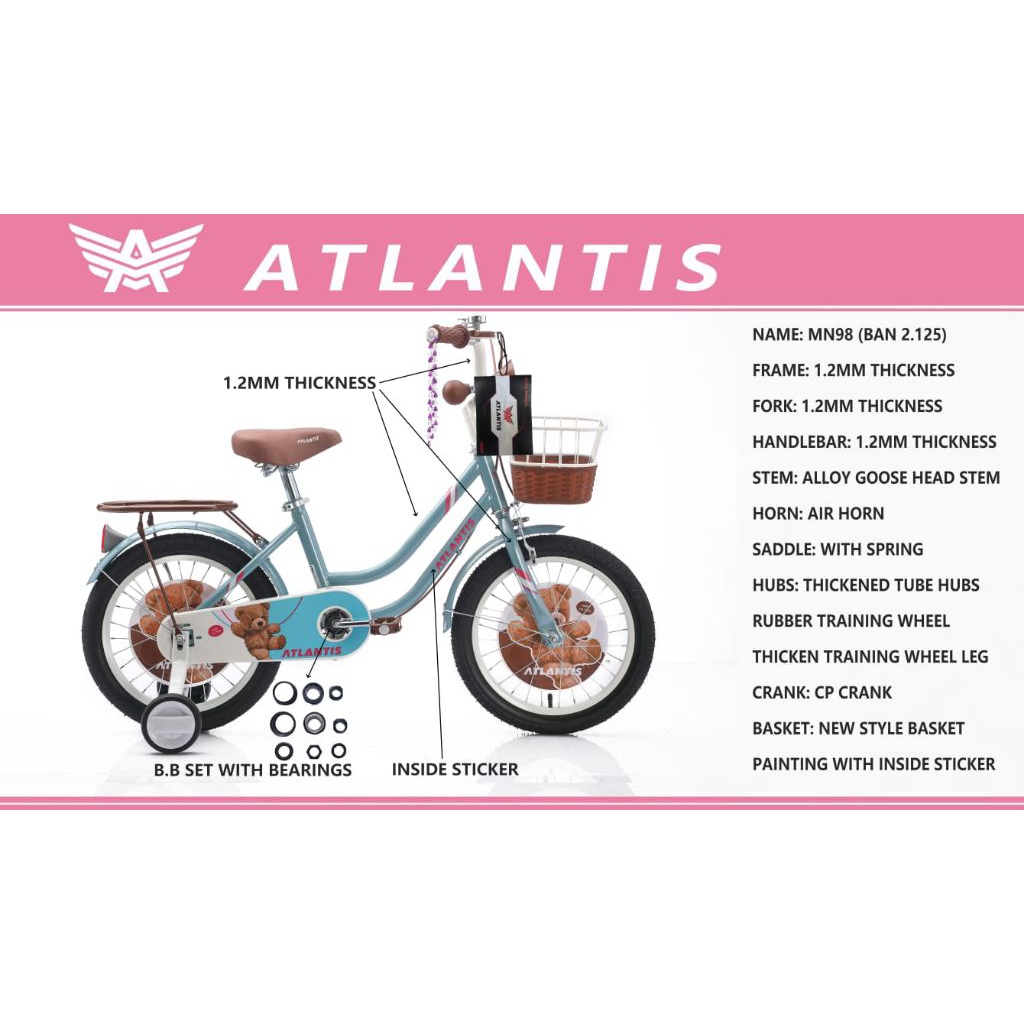 ATLANTIS

1.2MM THICKNESS

ATLANTIS

ATLANTIS

ATLANTIS

ATLANTIS

ATLANTIS

B.B SET WITH BEARINGS

INSIDE STICKER

NAME: MN98 (BAN 2.125)

FRAME: 1.2MM THICKNESS

FORK: 1.2MM THICKNESS

HANDLEBAR: 1.2MM THICKNESS

STEM: ALLOY GOOSE HEAD STEM

HORN: AIR HORN

SADDLE: WITH SPRING

HUBS: THICKENED TUBE HUBS

RUBBER TRAINING WHEEL

THICKEN TRAINING WHEEL LEG

CRANK: CP CRANK

BASKET: NEW STYLE BASKET

PAINTING WITH INSIDE STICKER