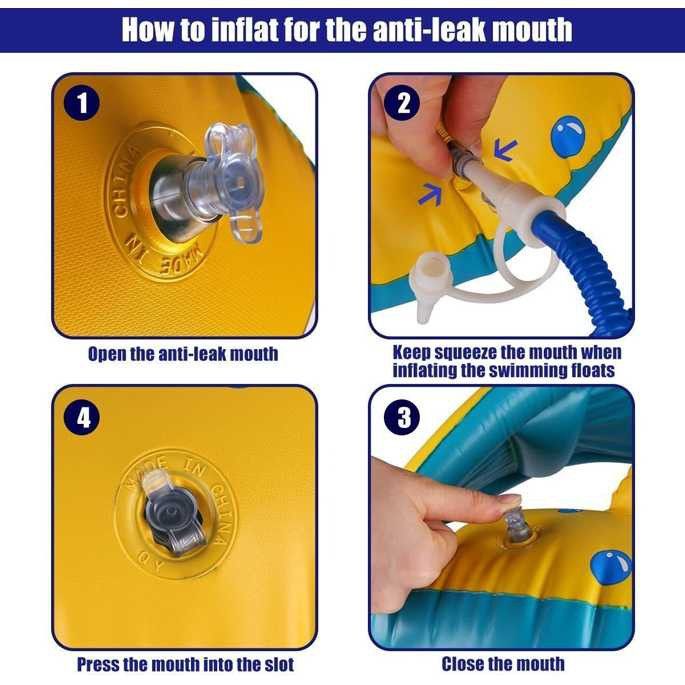 How to inflat for the anti-leak mouth

1

MADE IN CHINA

Open the anti-leak mouth

2

Keep squeeze the mouth when inflating the swimming floats

4

MADE IN CHINA

QY

Press the mouth into the slot

3

Close the mouth