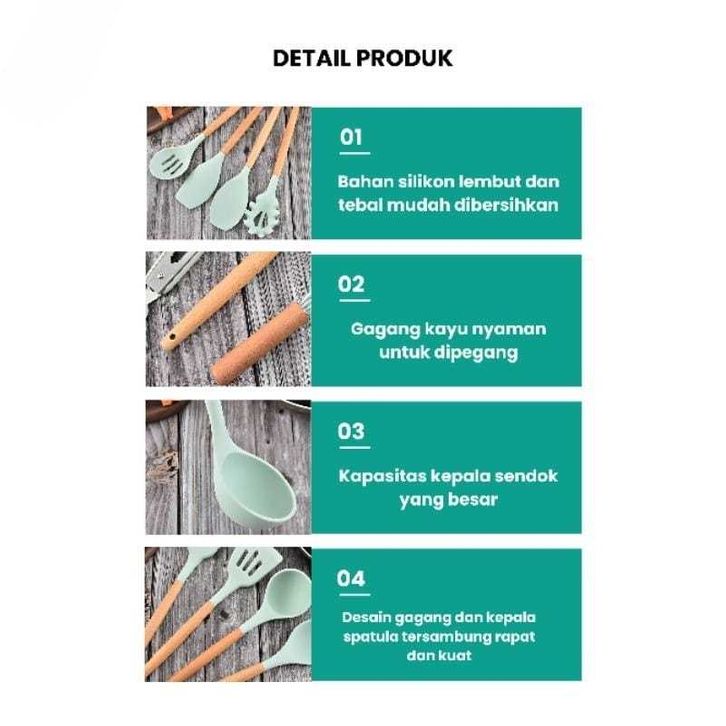 DETAIL PRODUK

01

Bahan silikon lembut dan tebal mudah dibersihkan

02

Gagang kayu nyaman untuk dipegang

03

Kapasitas kepala sendok yang besar

04

Desain gagang dan kepala spatula tersambung rapat dan kuat