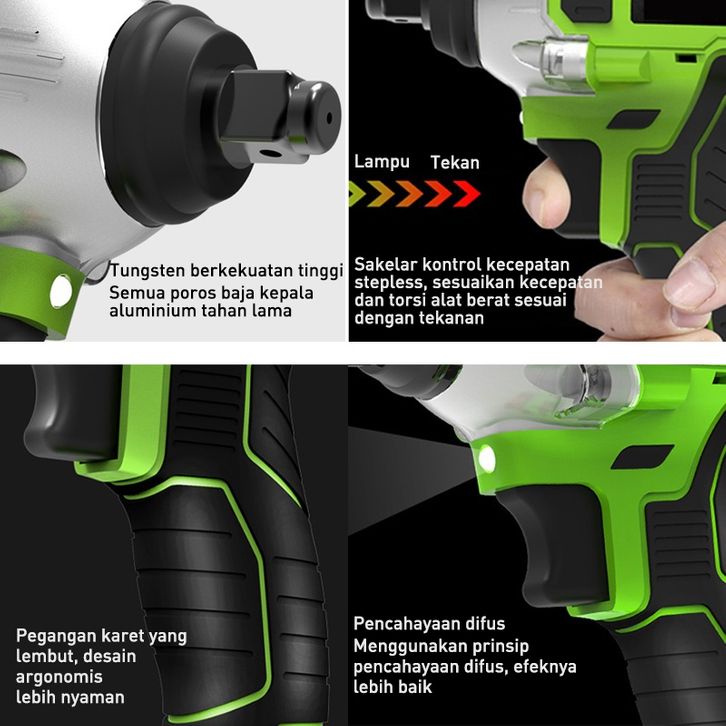 Tungsten berkekuatan tinggi
Semua poros baja kepala aluminium tahan lama

Lampu Tekan

Sakelar kontrol kecepatan stepless, sesuaikan kecepatan dan torsi alat berat sesuai dengan tekanan

Pegangan karet yang lembut, desain argonomis lebih nyaman

Pencahayaan difus
Menggunakan prinsip pencahayaan difus, efeknya lebih baik