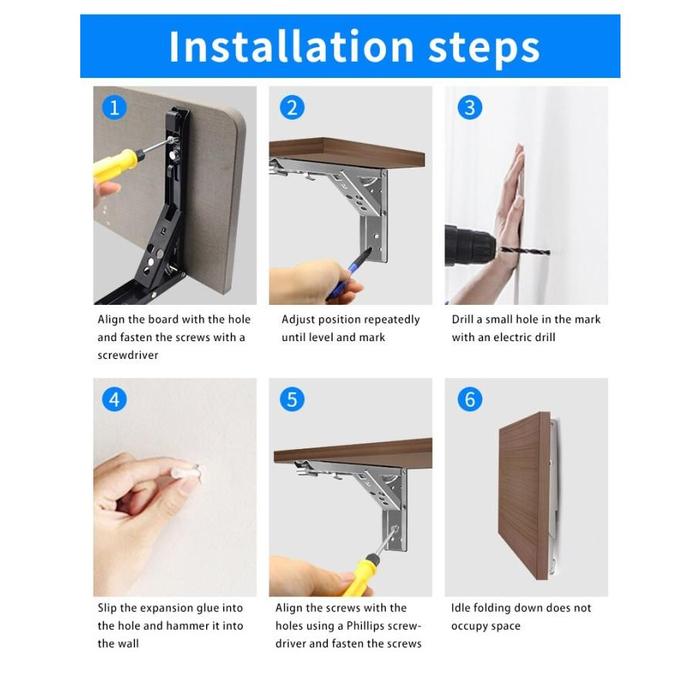 Installation steps

1

Align the board with the hole and fasten the screws with a screwdriver

2

Adjust position repeatedly until level and mark

3

Drill a small hole in the mark with an electric drill

4

Slip the expansion glue into the hole and hammer it into the wall

5

Align the screws with the holes using a Phillips screwdriver and fasten the screws

6

Idle folding down does not occupy space