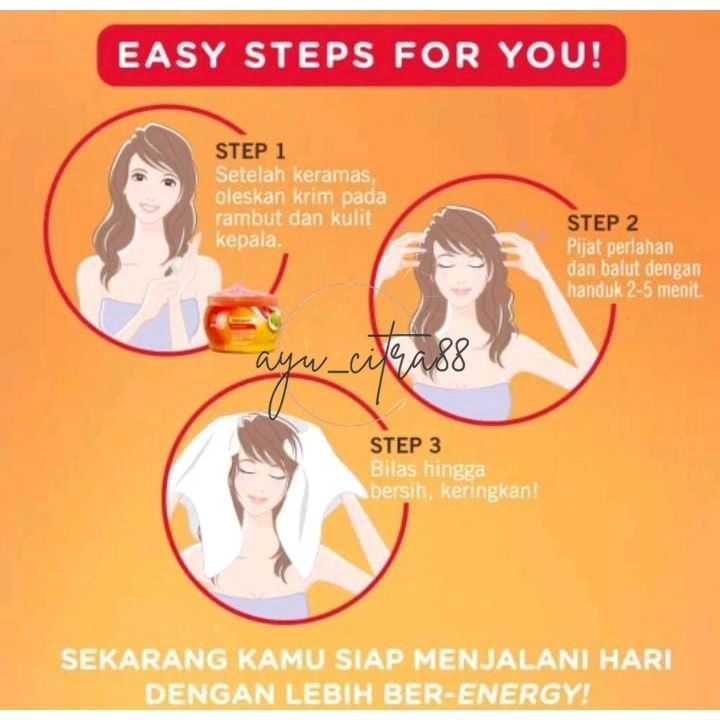 EASY STEPS FOR YOU!

STEP 1
Setelah keramas, oleskan krim pada rambut dan kulit kepala.

STEP 2
Pijat perlahan dan balut dengan handuk 2-5 menit.

ayu_citra88

STEP 3
Bilas hingga bersih, keringkan!

SEKARANG KAMU SIAP MENJALANI HARI DENGAN LEBIH BER-ENERGY!