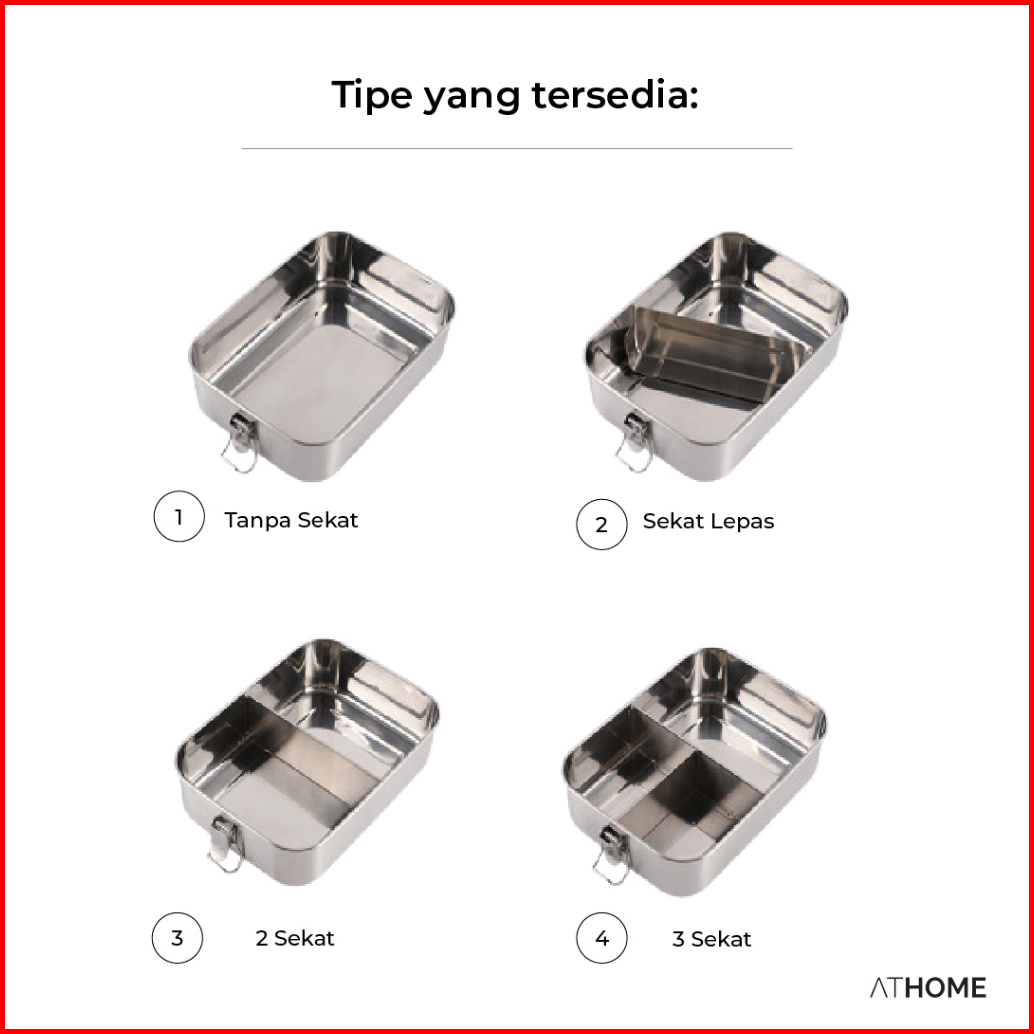 Tipe yang tersedia:

1 Tanpa Sekat

2 Sekat Lepas

3 2 Sekat

4 3 Sekat

ATHOME