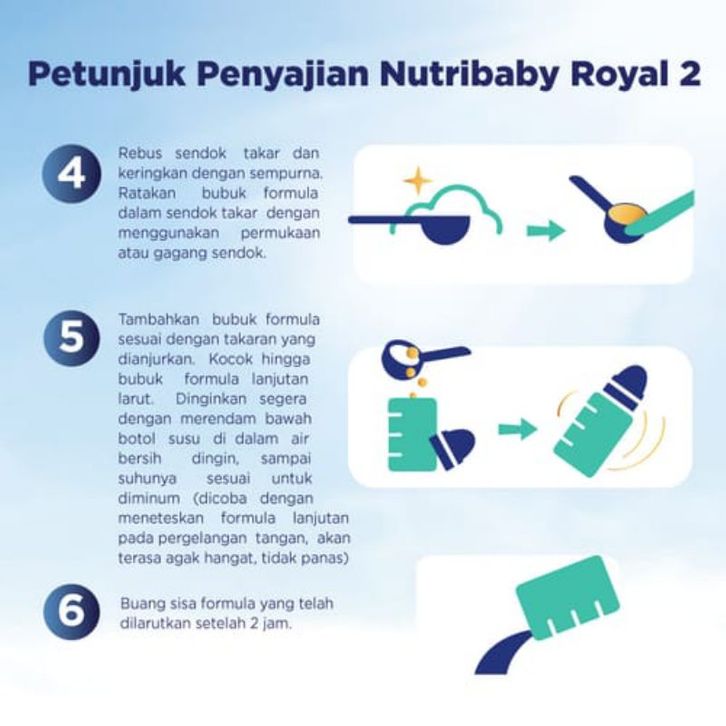 Petunjuk Penyajian Nutribaby Royal 2

4 Rebus sendok takar dan keringkan dengan sempurna. Ratakan bubuk formula dalam sendok takar dengan menggunakan permukaan atau gagang sendok.

5 Tambahkan bubuk formula sesuai dengan takaran yang dianjurkan. Kocok hingga bubuk formula lanjutan larut. Dinginkan segera dengan merendam bawah botol susu di dalam air bersih dingin, sampai suhunya sesuai untuk diminum (dicoba dengan meneteskan formula lanjutan pada pergelangan tangan, akan terasa agak hangat, tidak panas)

6 Buang sisa formula yang telah dilarutkan setelah 2 jam.