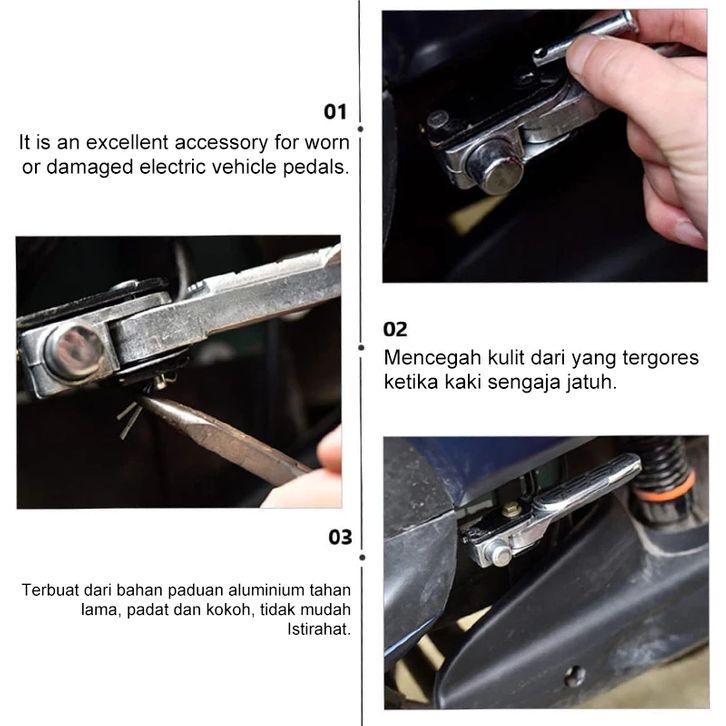 01
It is an excellent accessory for worn or damaged electric vehicle pedals.

02
Mencegah kulit dari yang tergores ketika kaki sengaja jatuh.

03
Terbuat dari bahan paduan aluminium tahan lama, padat dan kokoh, tidak mudah Istirahat.