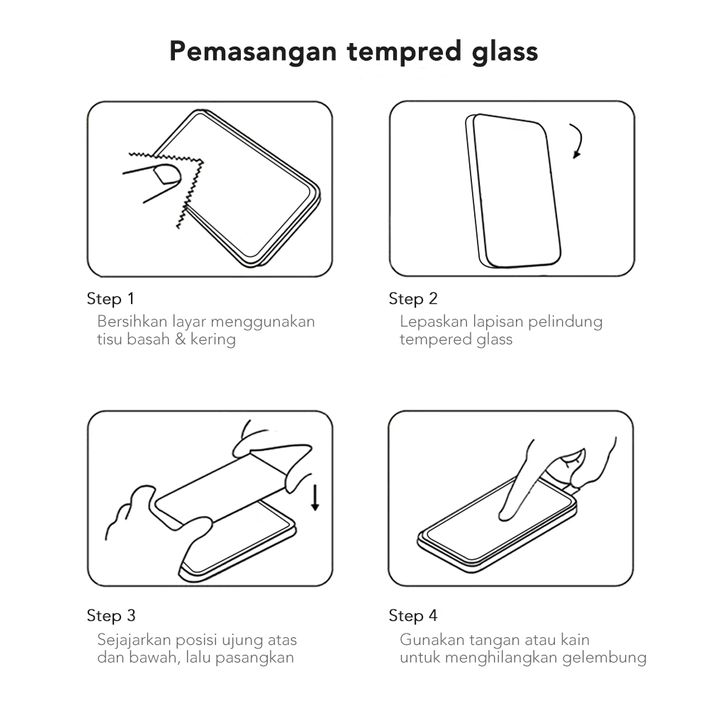 Pemasangan tempred glass

Step 1
Bersihkan layar menggunakan tisu basah & kering

Step 2
Lepaskan lapisan pelindung tempered glass

Step 3
Sejajarkan posisi ujung atas dan bawah, lalu pasangkan

Step 4
Gunakan tangan atau kain untuk menghilangkan gelembung