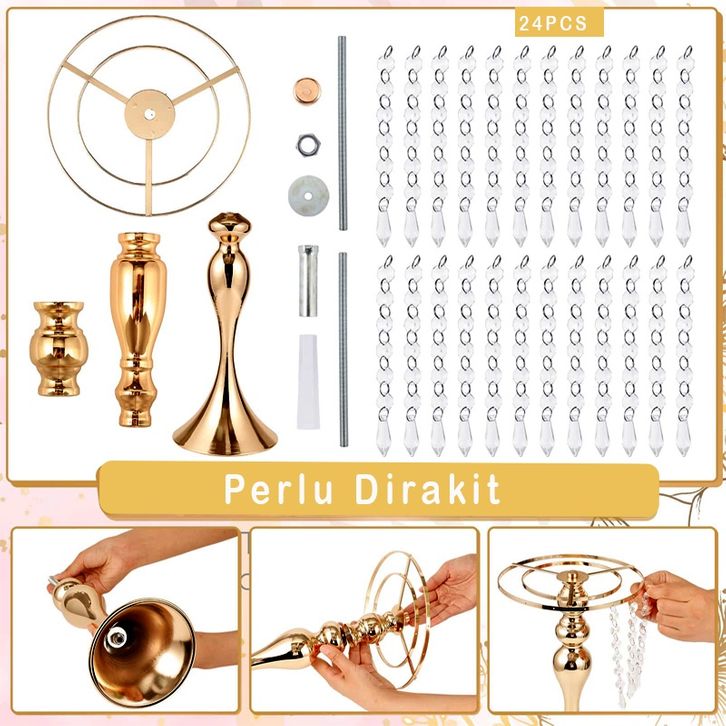 24PCS

Perlu Dirakit