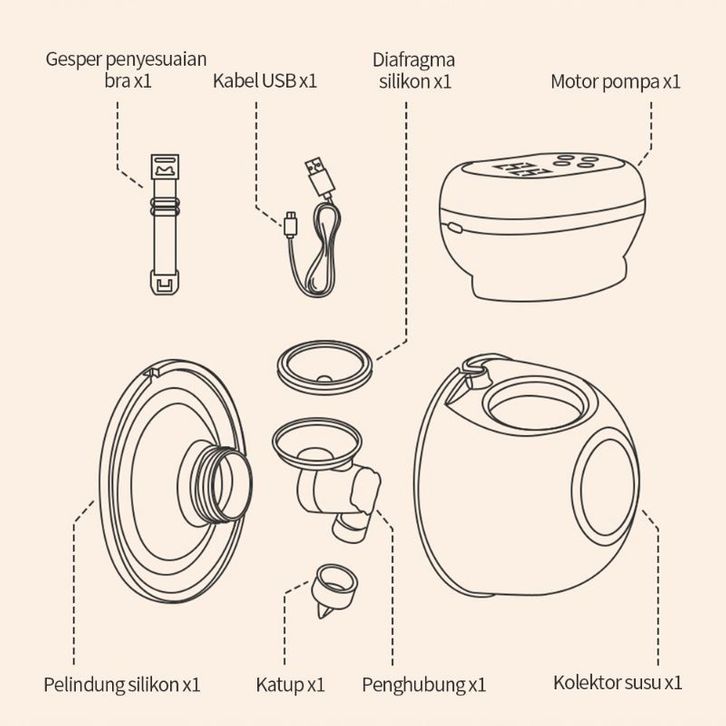 Gesper penyesuaian bra x1

Kabel USB x1

Diafragma silikon x1

Motor pompa x1

Pelindung silikon x1

Katup x1

Penghubung x1

Kolektor susu x1