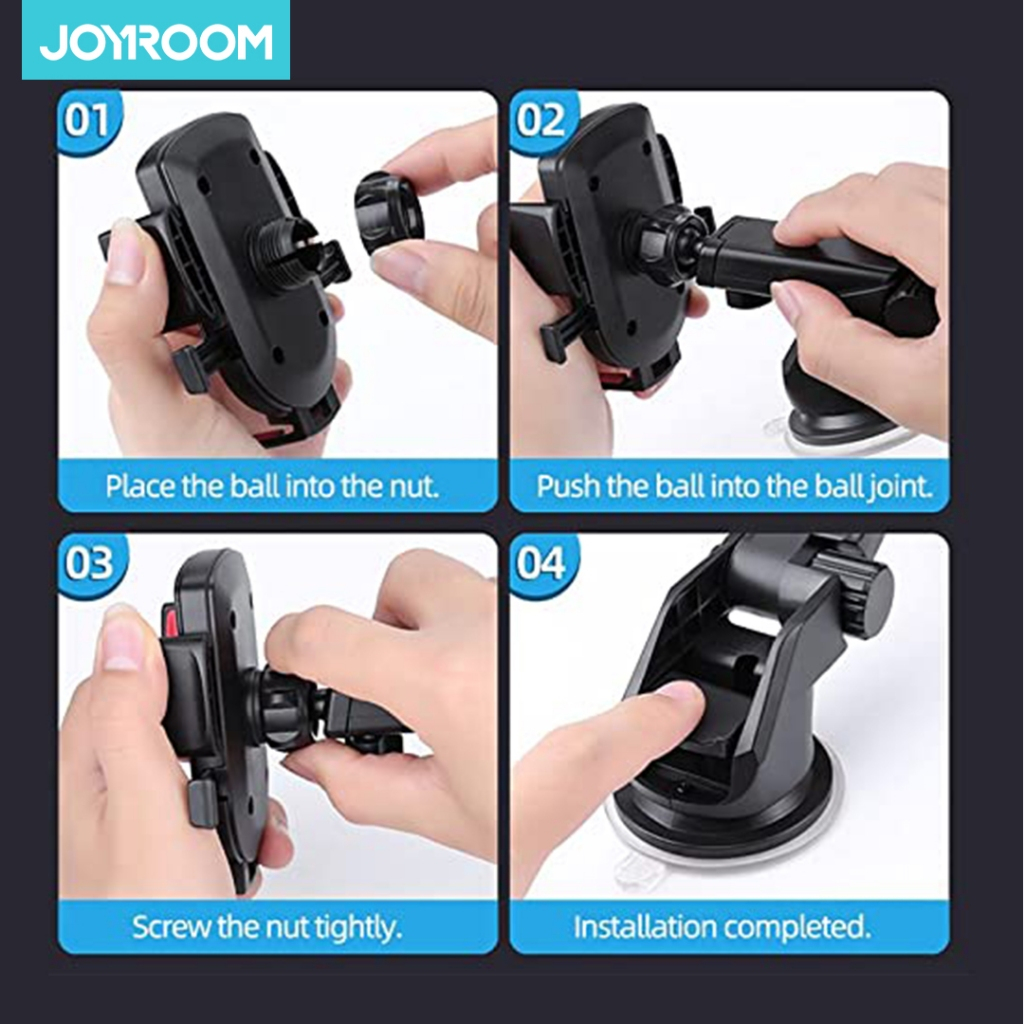 JOYROOM

01
Place the ball into the nut.

02
Push the ball into the ball joint.

03
Screw the nut tightly.

04
Installation completed.