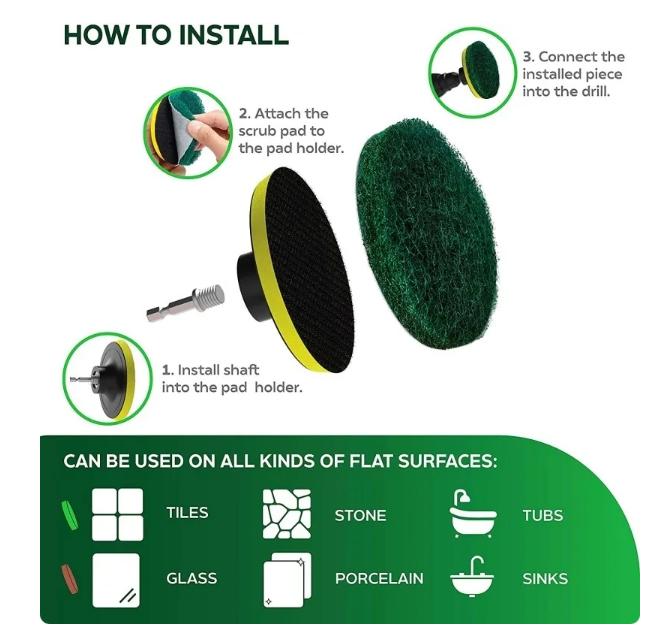 HOW TO INSTALL

3. Connect the installed piece into the drill.

2. Attach the scrub pad to the pad holder.

1. Install shaft into the pad holder.

CAN BE USED ON ALL KINDS OF FLAT SURFACES:

TILES

STONE

TUBS

GLASS

PORCELAIN

SINKS