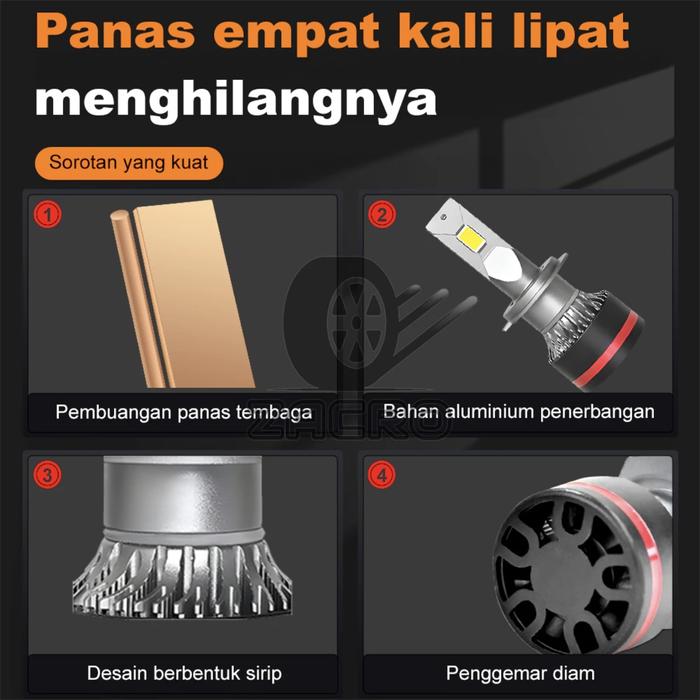 Panas empat kali lipat menghilangnya

Sorotan yang kuat

1
Pembuangan panas tembaga

2
Bahan aluminium penerbangan

ZACRO

3
Desain berbentuk sirip

4
Penggemar diam